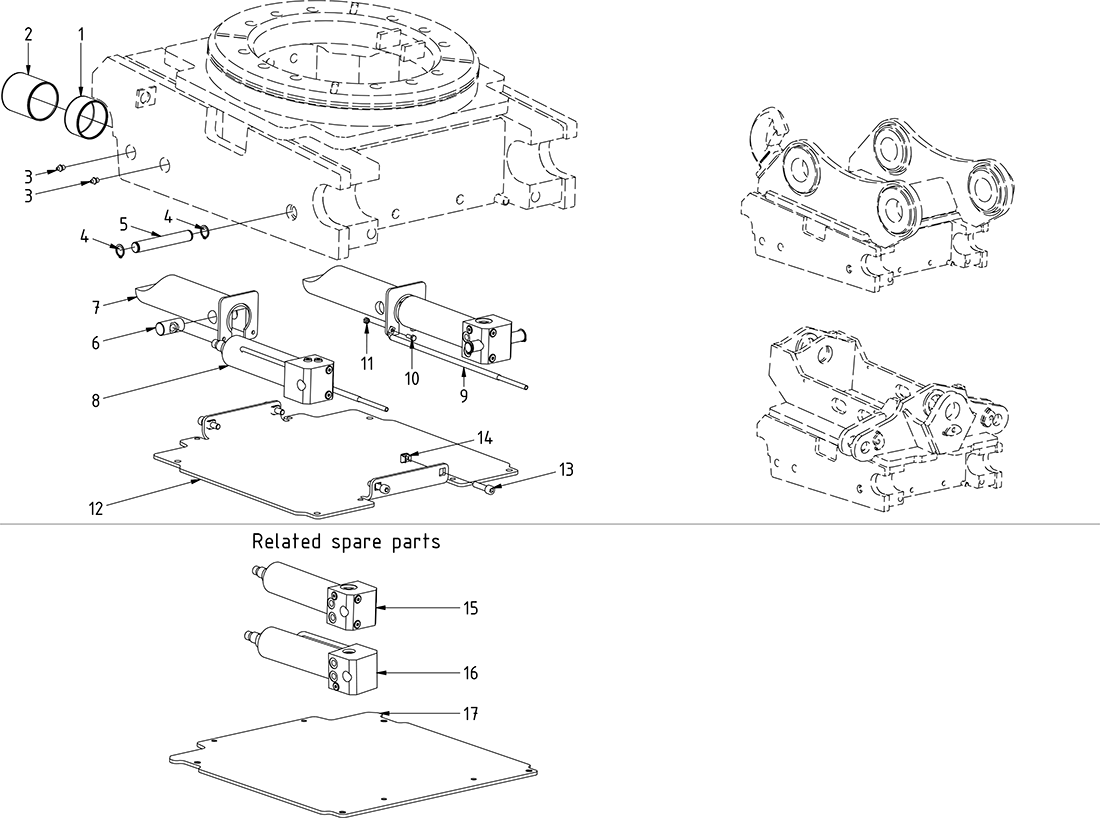 2
1
3
3
4
5
4
7
6
8
11
10
9
14
13
12

Related spare parts

15
16
17