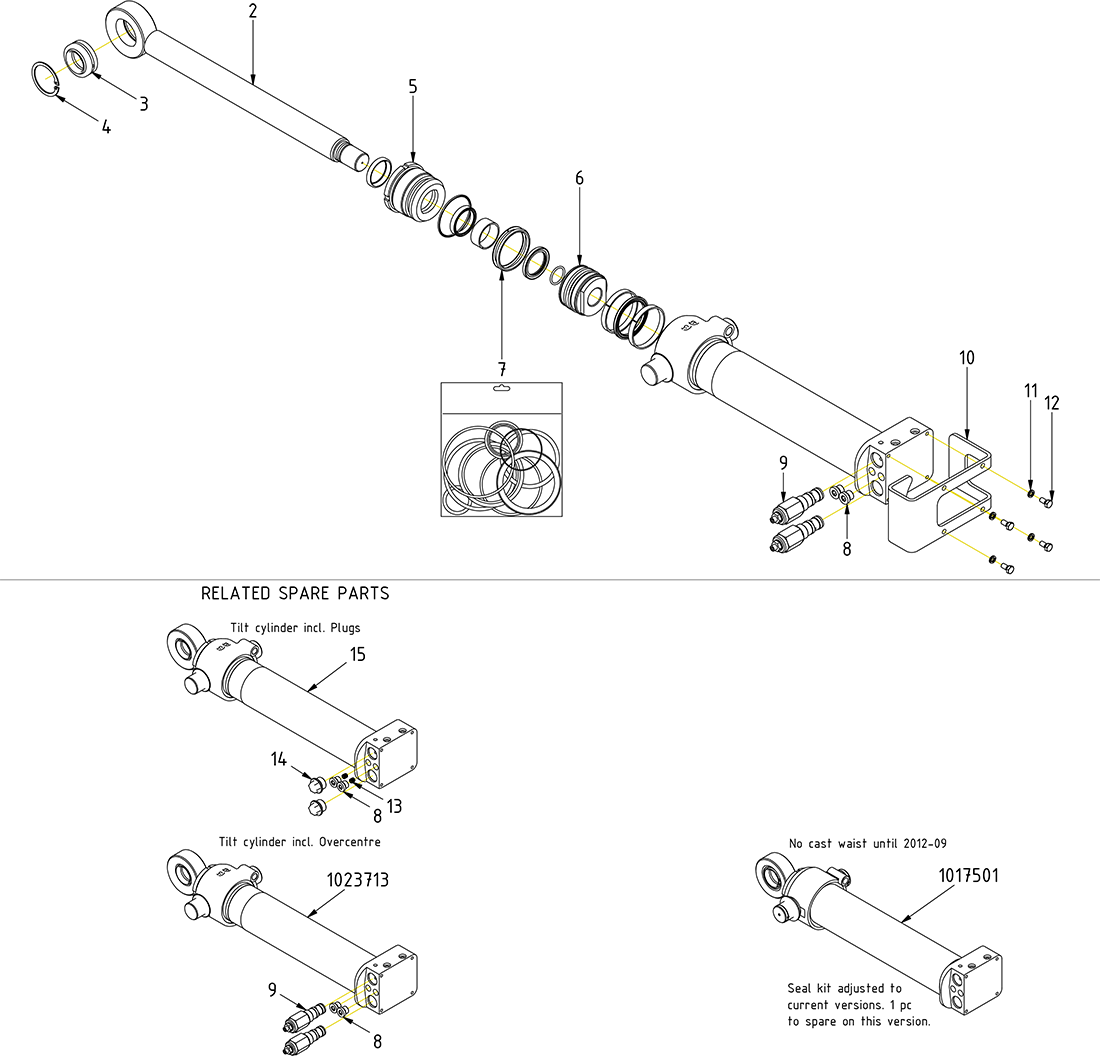 2
3
4
5
6
7
10
11
12
9
8

RELATED SPARE PARTS

Tilt cylinder incl. Plugs
15
14
13
8

Tilt cylinder incl. Overcentre
1023713
9
8

No cast waist until 2012-09
1017501
Seal kit adjusted to current versions. 1 pc to spare on this version.