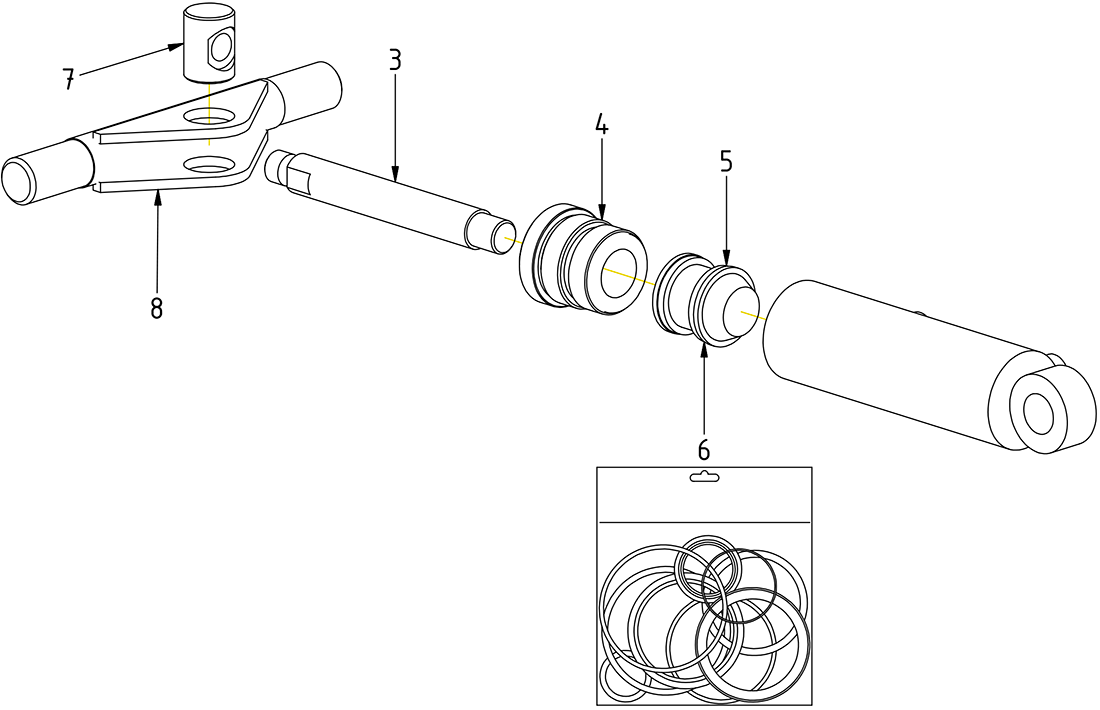 7
3
4
5
8
6