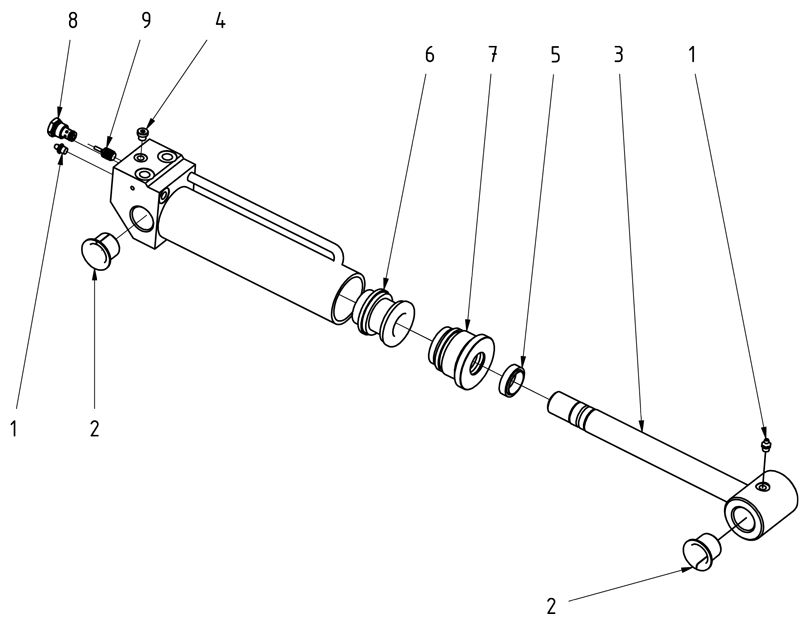 8 9 4 6 7 5 3 1

1 2

2