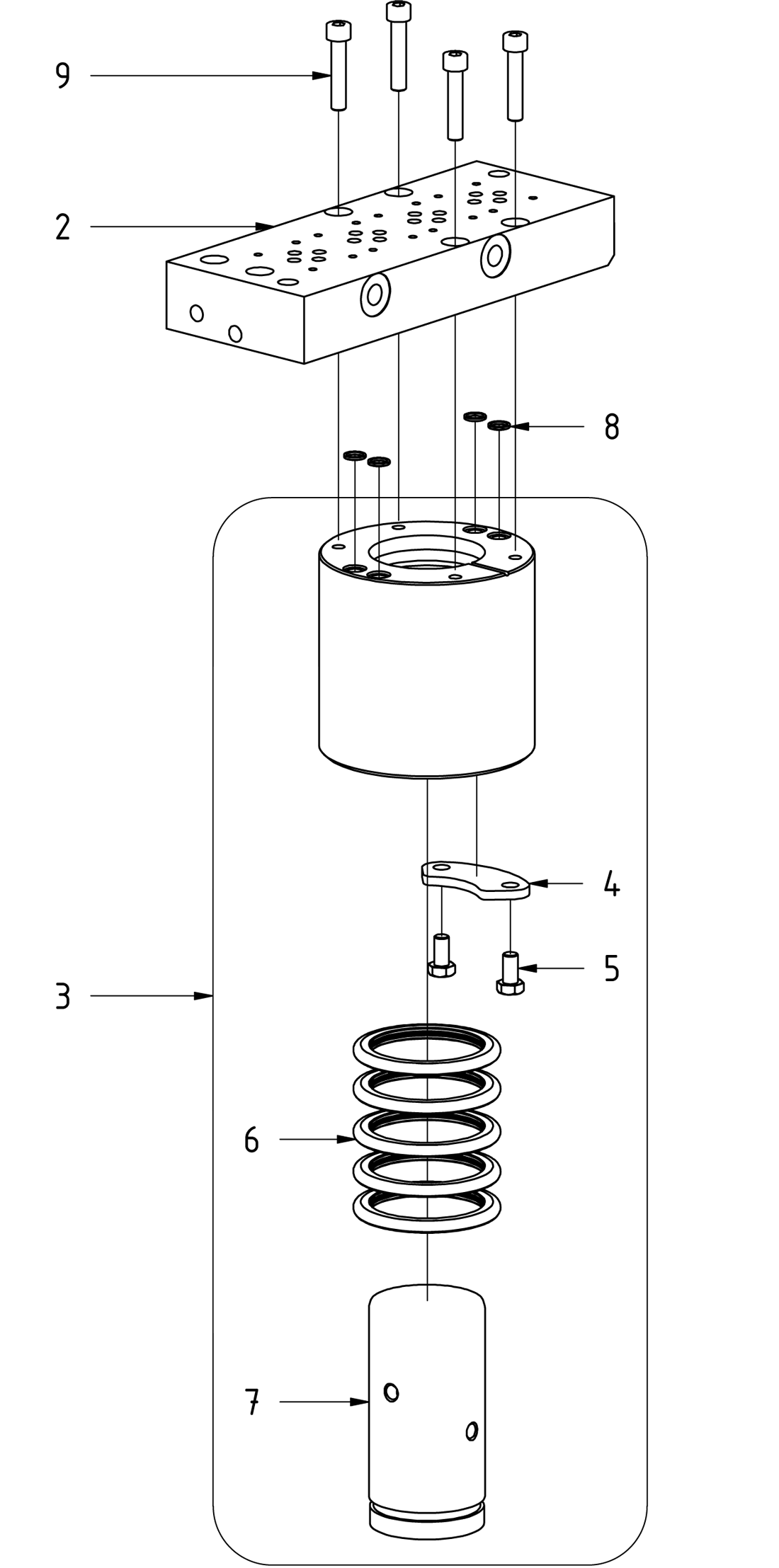 9
2
8
4
5
3
6
7