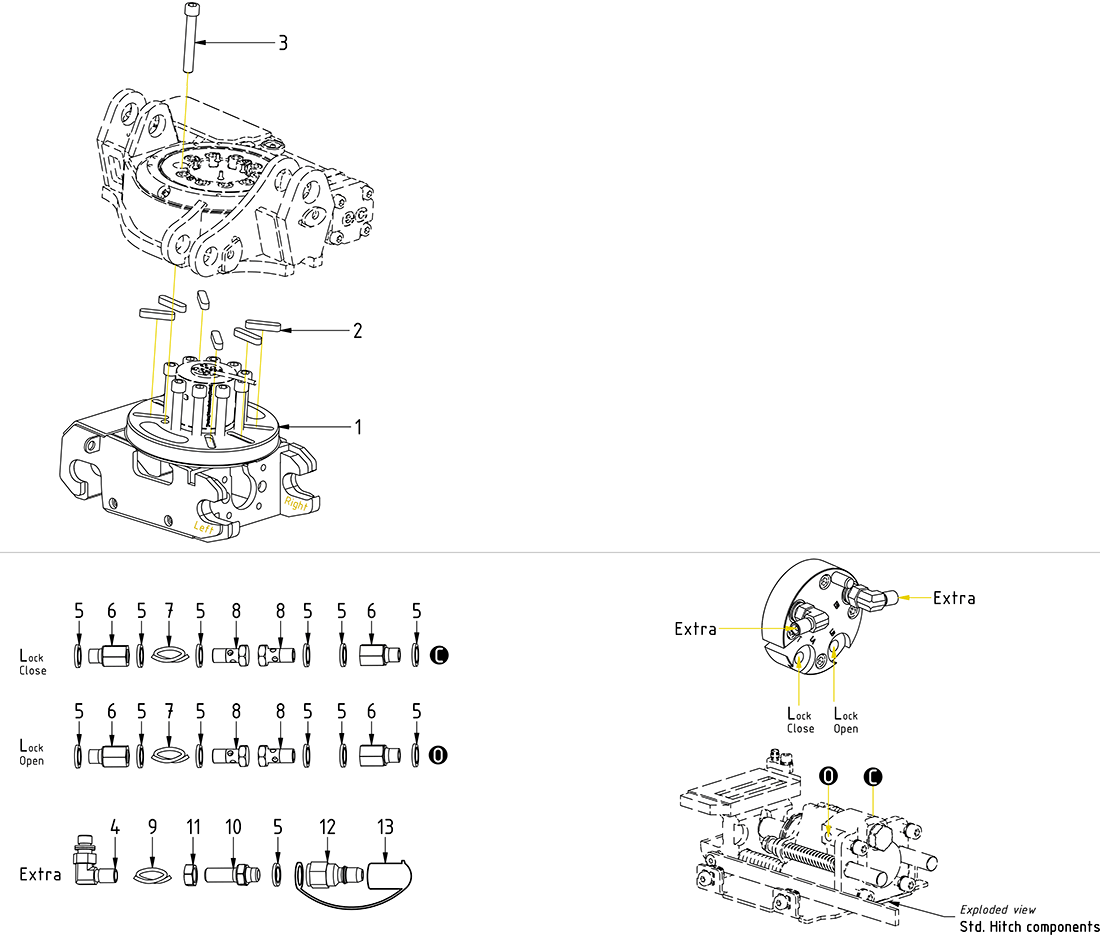 3

2

1

Left

Right

5 6 5 7 5 8 8 5 5 6 5

Lock Close

C

5 6 5 7 5 8 8 5 5 6 5

Lock Open

O

4 9 11 10 5 12 13

Extra

Extra

Extra

Lock Close

Lock Open

O C

Exploded view
Std. Hitch components