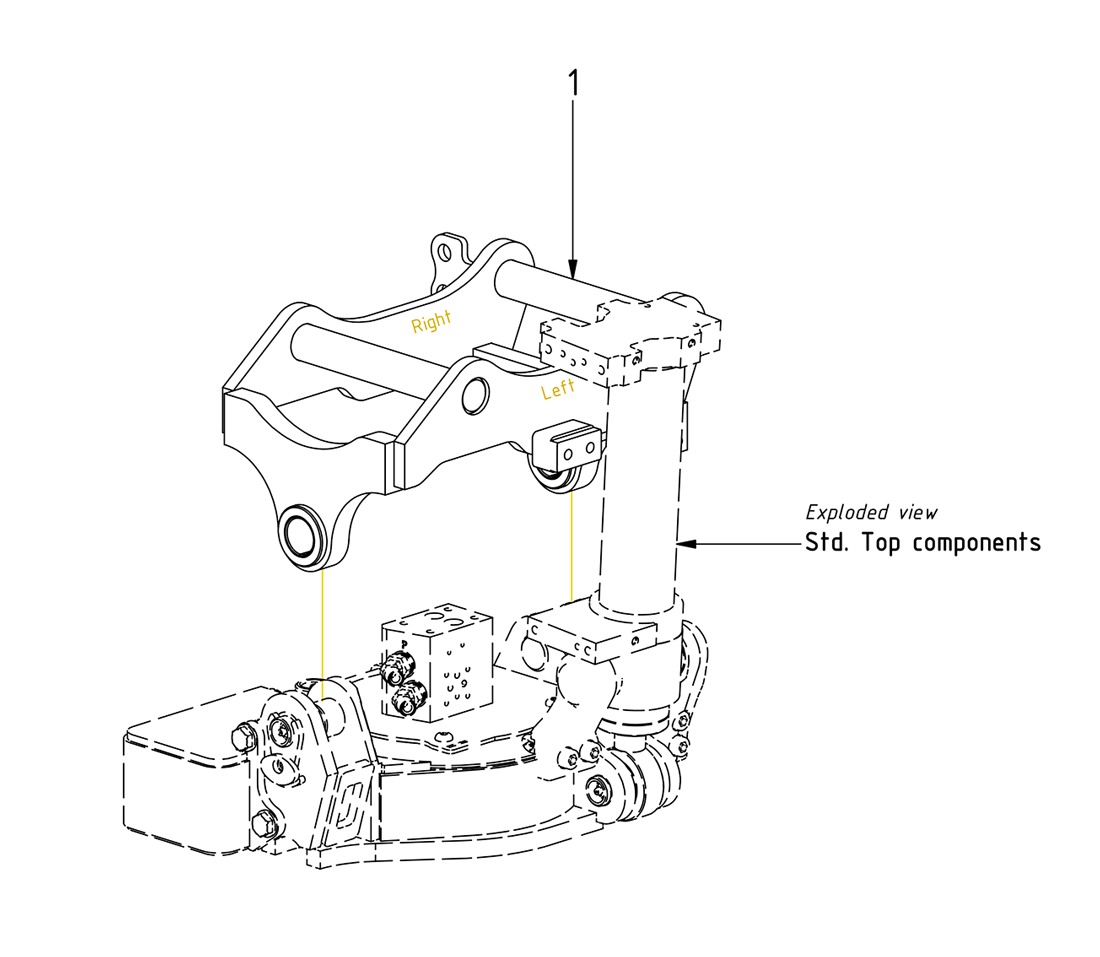 1

Right

Left

Exploded view
Std. Top components