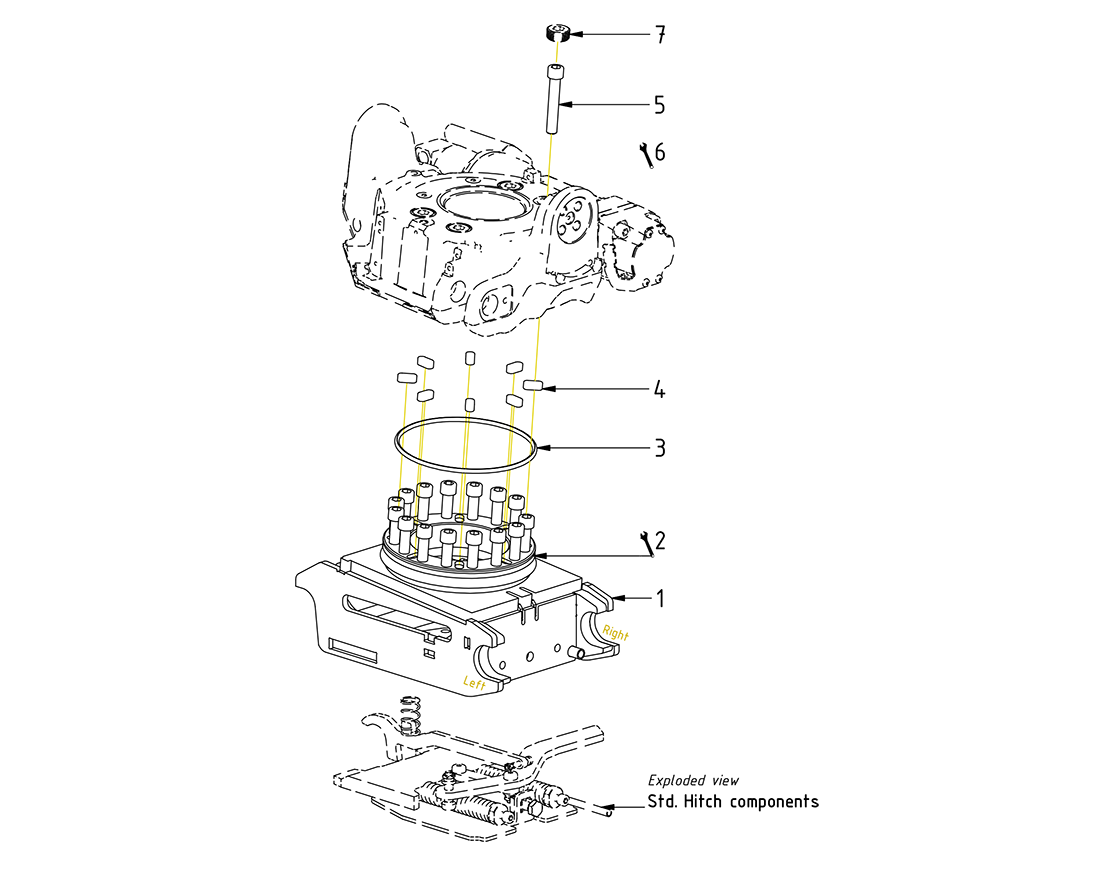 7
5
6
4
3
2
1
Right
Left
Exploded view
Std. Hitch components