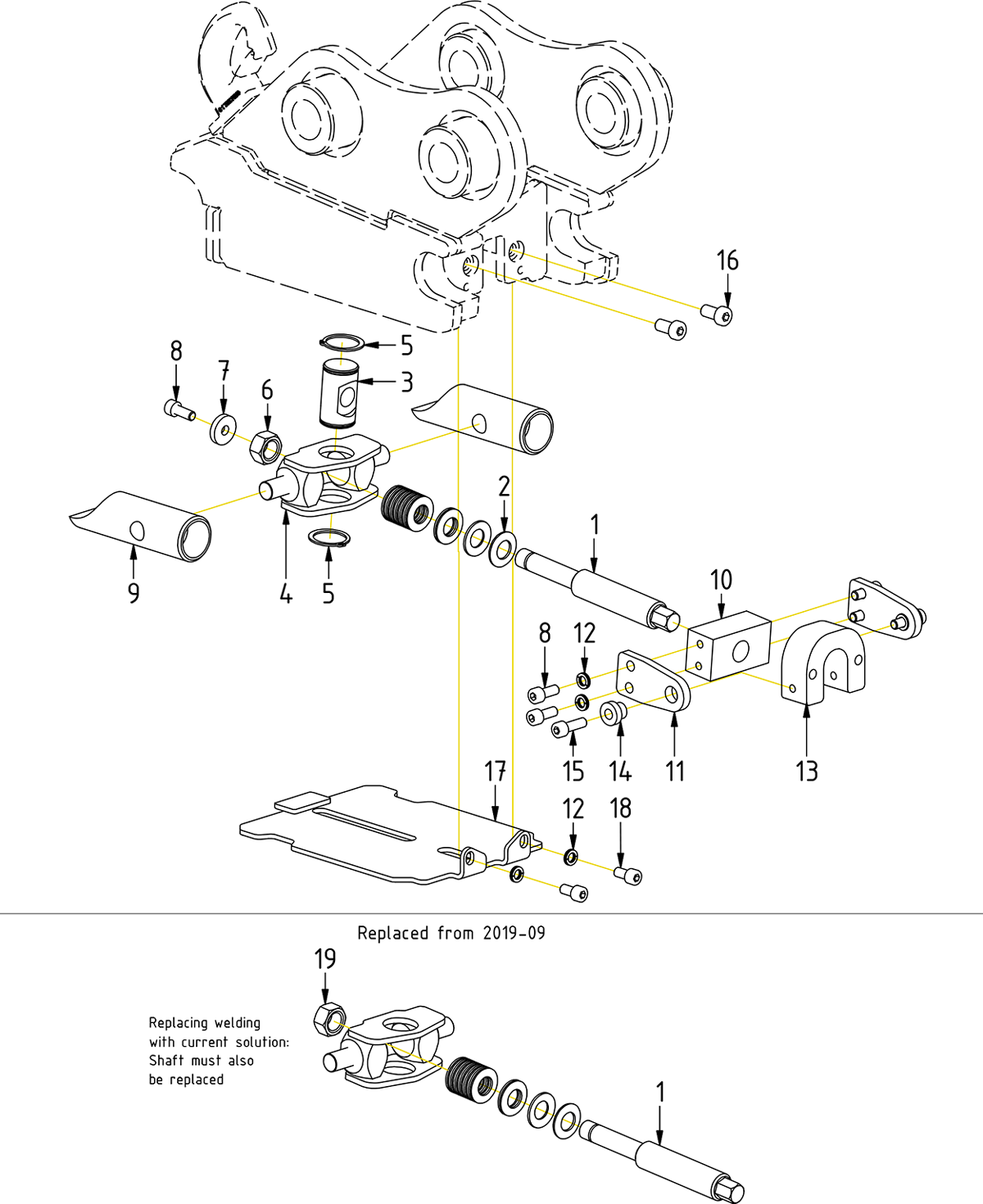 16

5

3

8

7

6

2

1

9

4

5

10

8

12

15

14

11

13

17

12

18

Replaced from 2019-09

19

Replacing welding with current solution: Shaft must also be replaced

1