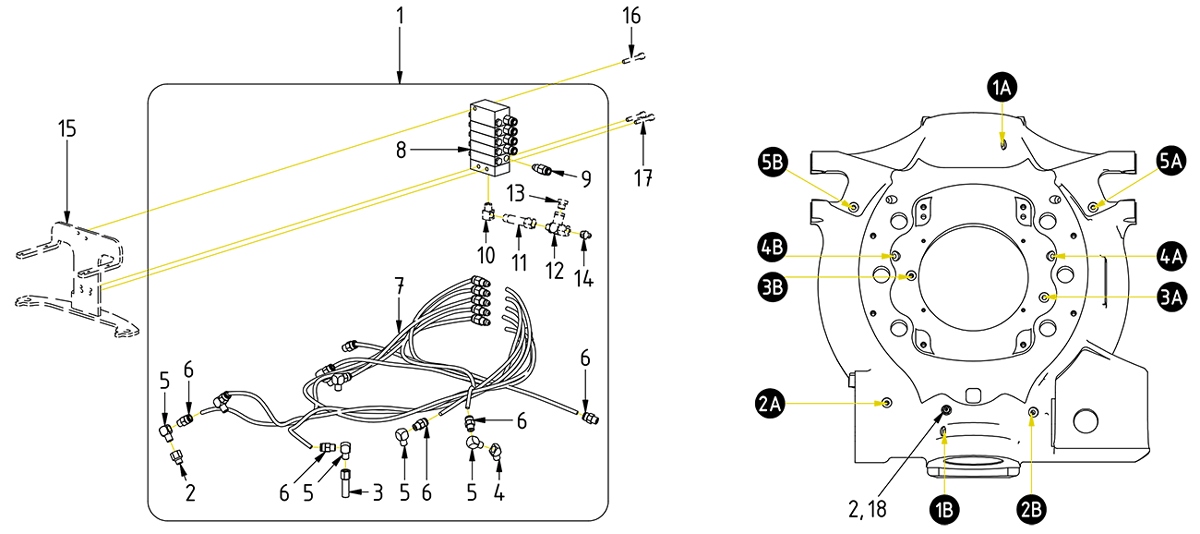 1
16
15
8
9
17
13
10
11
12
14
7
6
5
6
6
2
6
5
3
5
6
5
4
1A
5B
5A
4B
4A
3B
3A
2A
2, 18
1B
2B