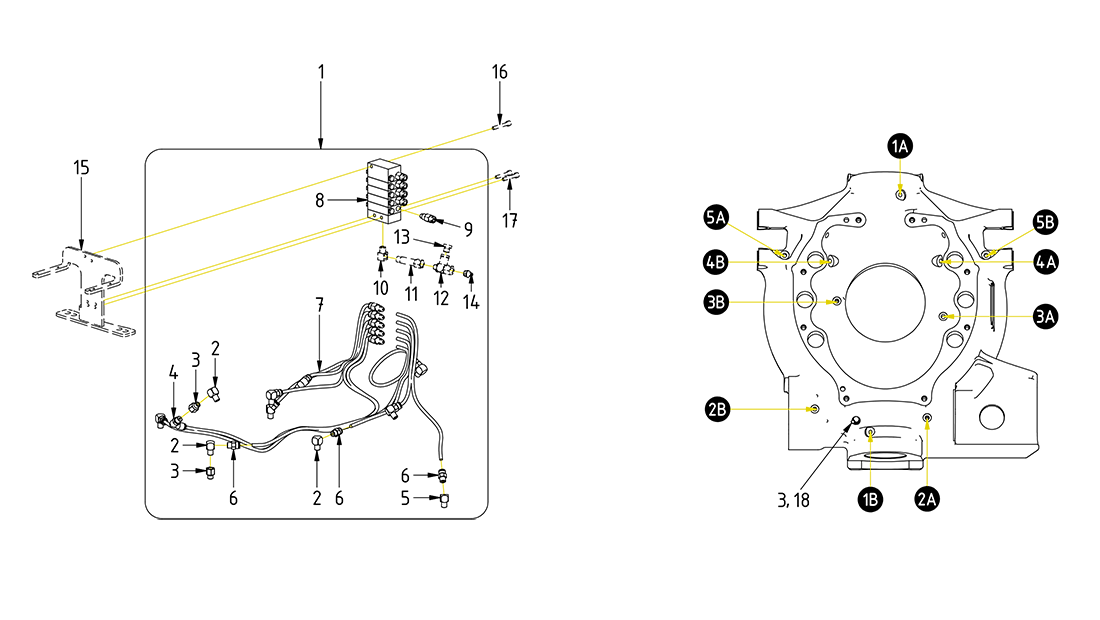 1
16
15
8
9
17
13
10
11
12
14
7
4
3
2
2
3
6
2
6
6
5

1A
5A
5B
4B
4A
3B
3A
2B
3, 18
1B
2A