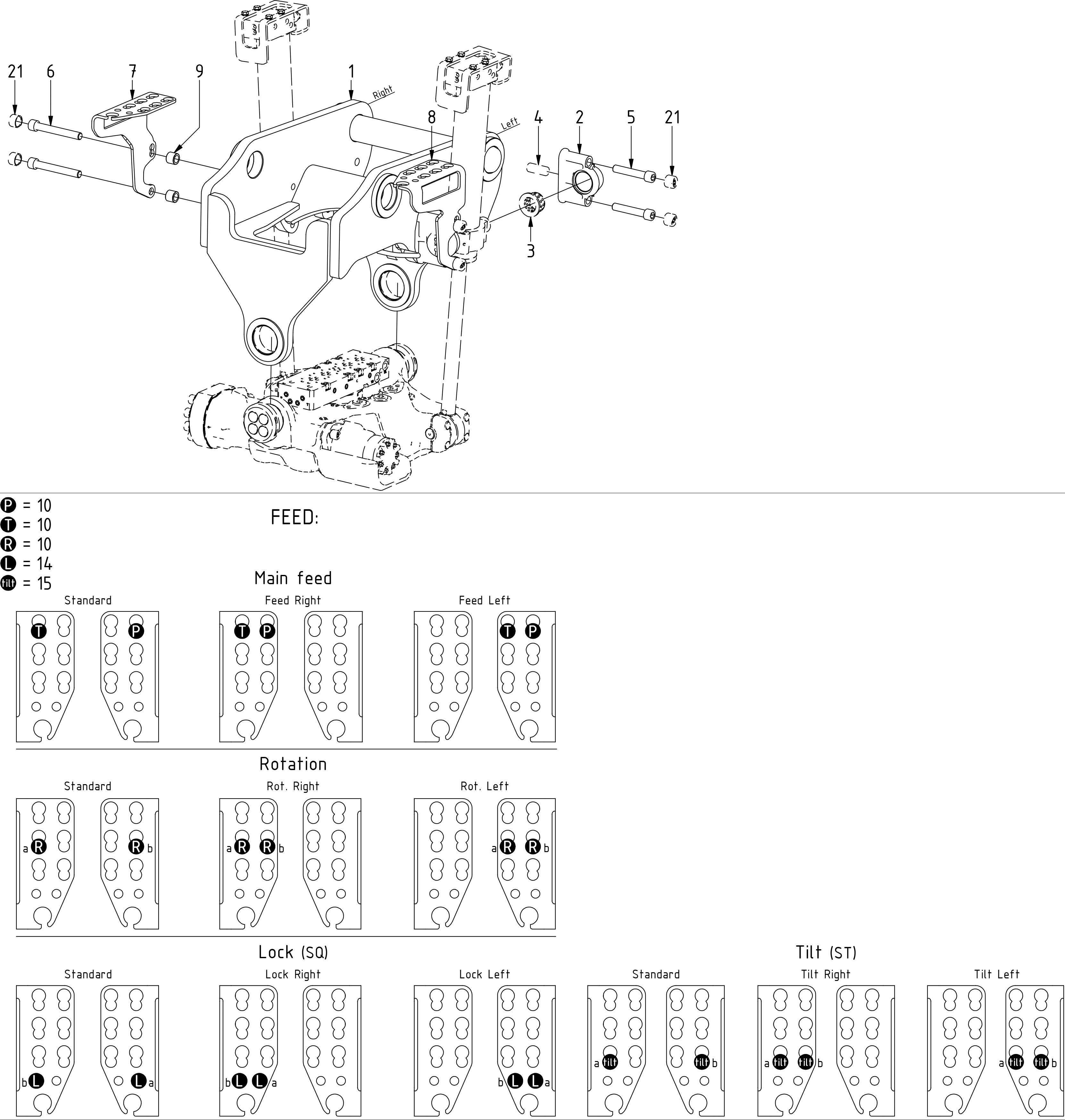 21 6 7 9 1 Right 8 Left 4 2 5 21

3

P = 10
T = 10
R = 10
L = 14
tilt = 15

FEED:

Main feed

Standard
T P

Feed Right
T P

Feed Left
T P

Rotation

Standard
a R R b

Rot. Right
a R R b

Rot. Left
a R R b

Lock (SQ)

Standard
b L L a

Lock Right
b L L a

Lock Left
b L L a

Tilt (ST)

Standard
a tilt tilt b

Tilt Right
a tilt tilt b

Tilt Left
a tilt tilt b