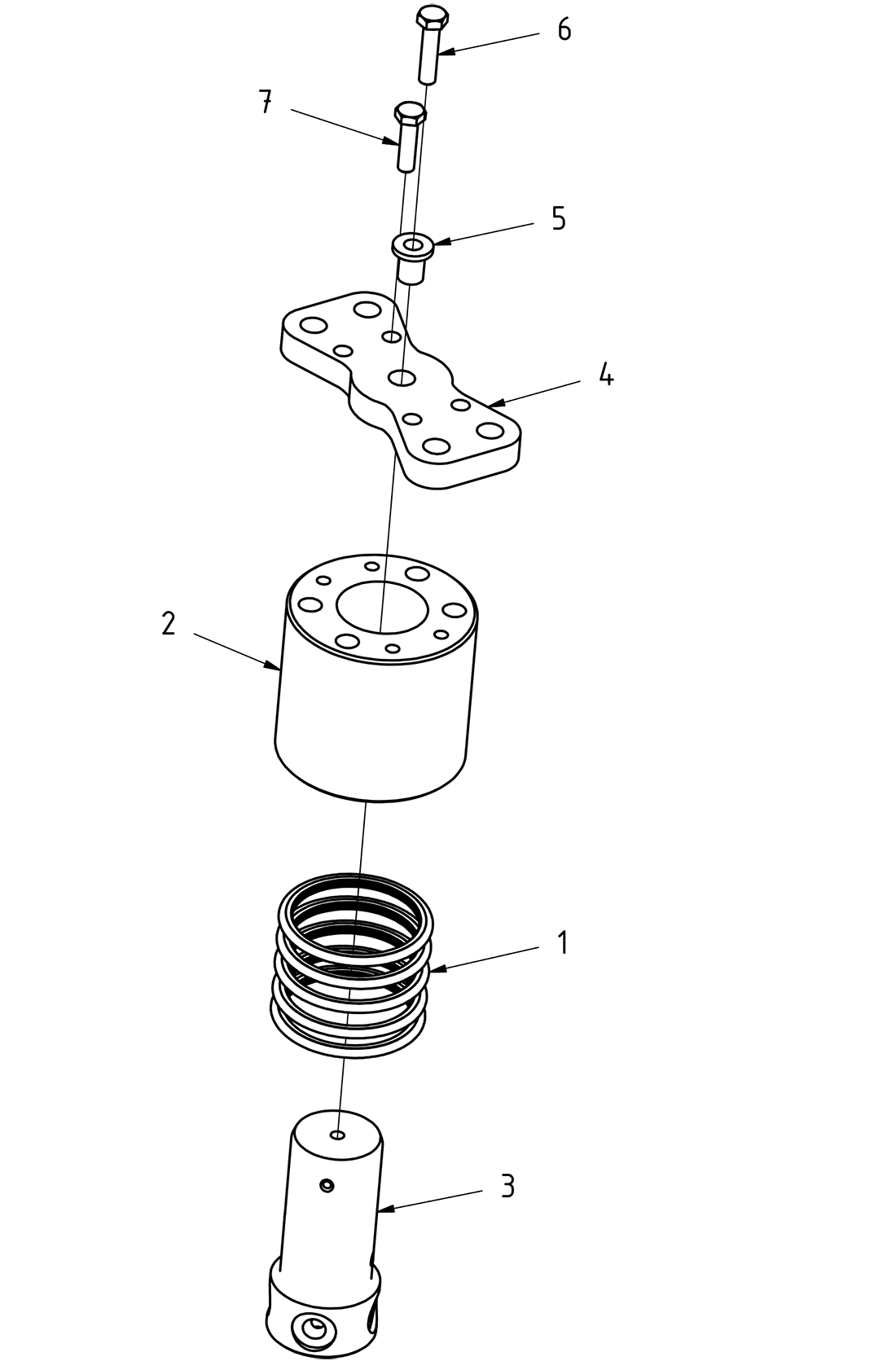 6
7
5
4
2
1
3