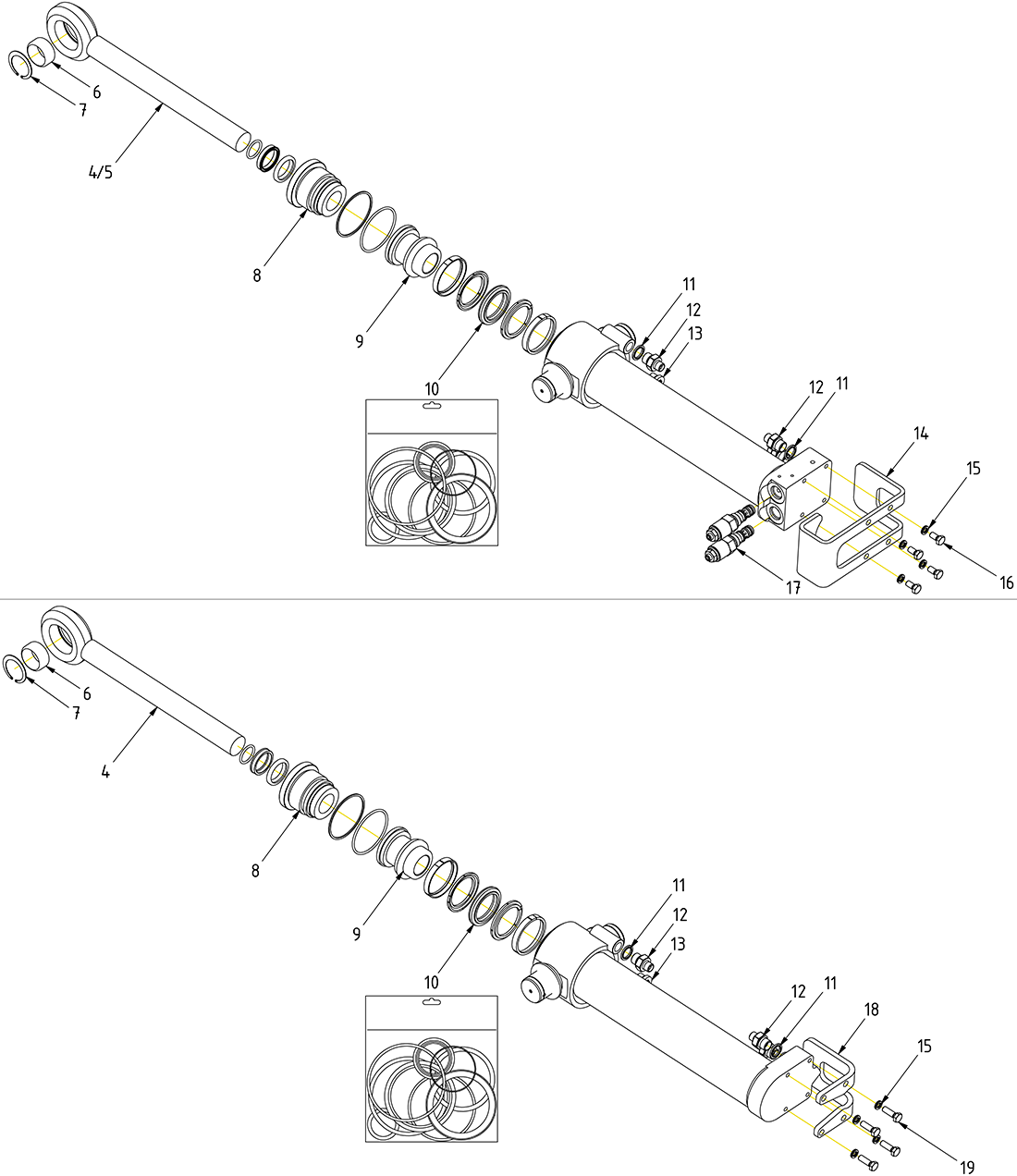 6
7
4/5
8
9
10
11
12
13
12
11
14
15
16
17

6
7
4
8
9
10
11
12
13
12
11
18
15
19