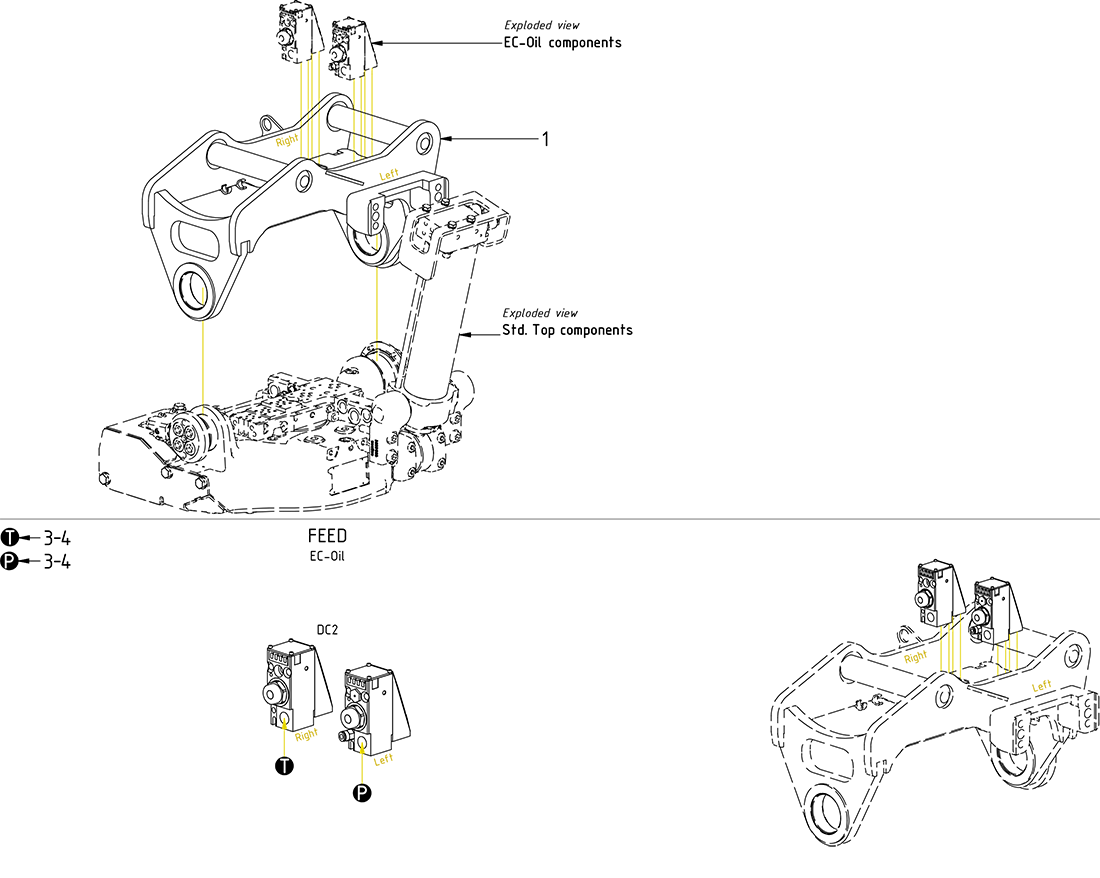 Exploded view
EC-Oil components

Right
Left
1

Exploded view
Std. Top components

T 3-4
P 3-4

FEED
EC-Oil

DC2
Right
Left
T
P

Right
Left