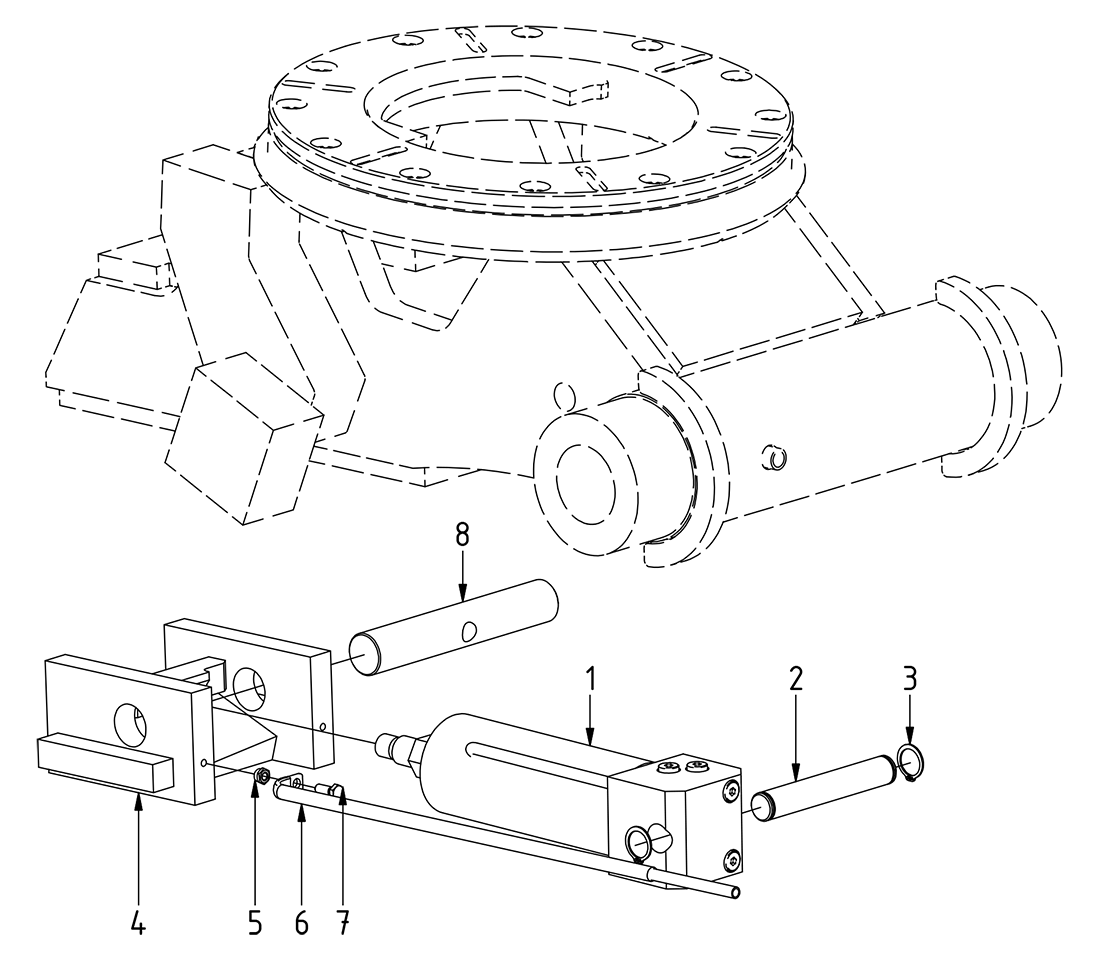 8
1
2
3
4
5
6
7