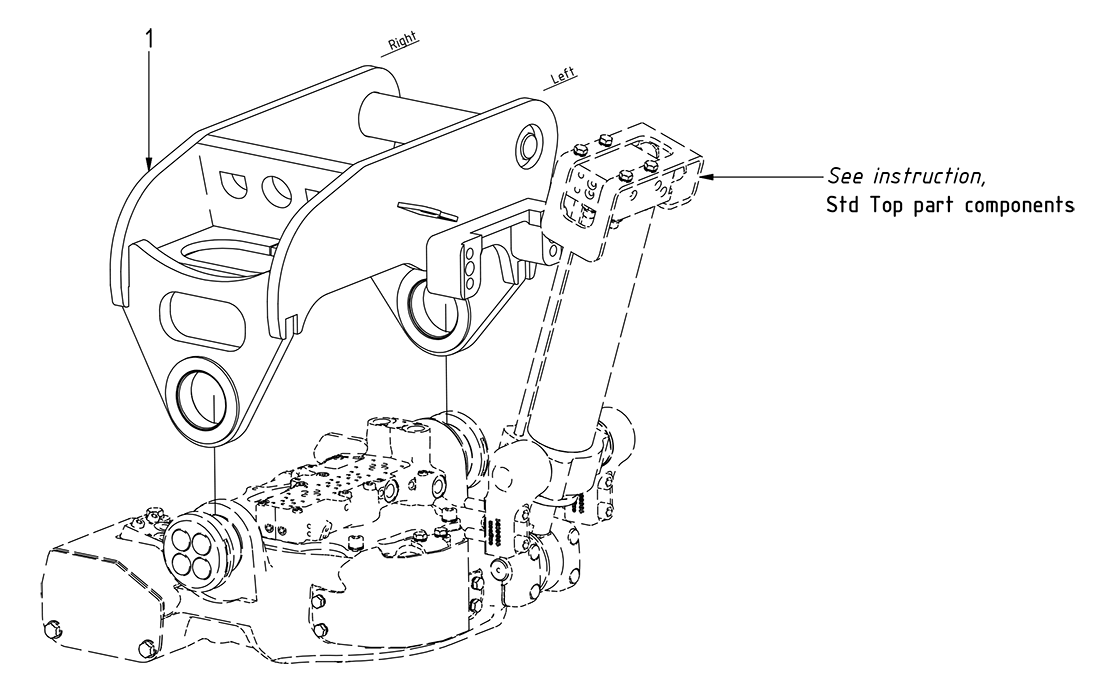 1

Right

Left

See instruction,
Std Top part components