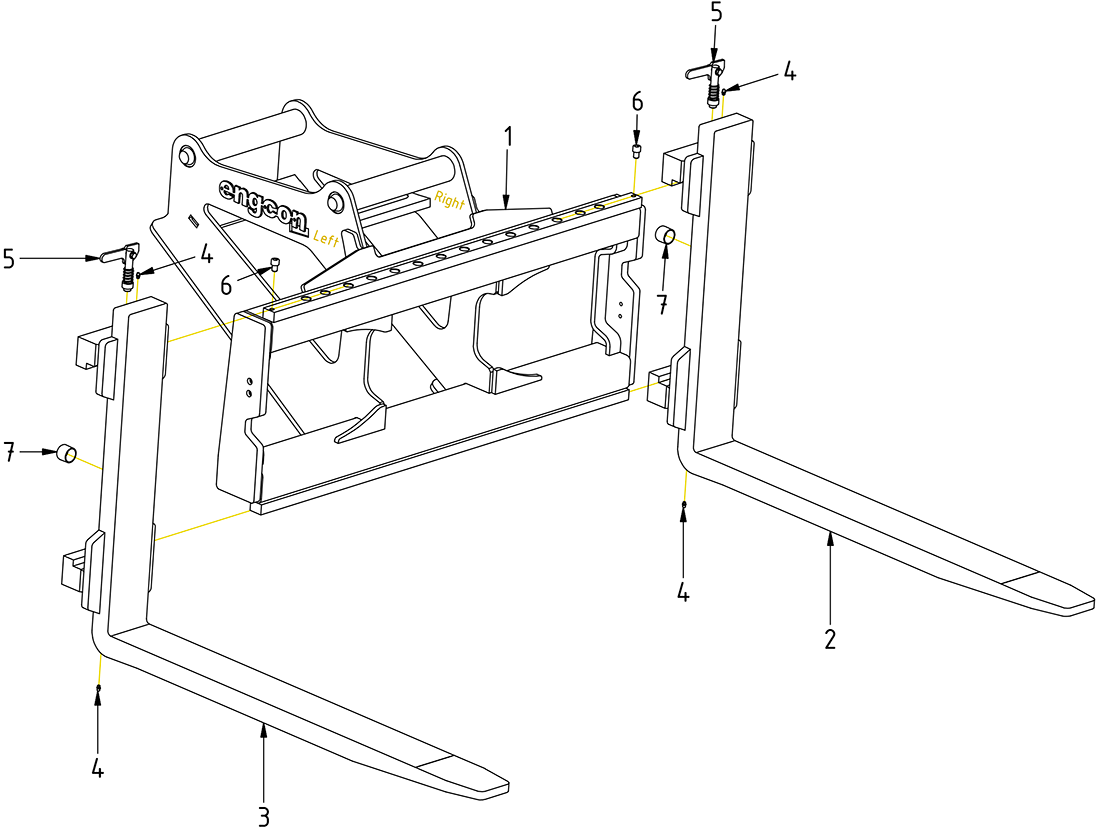 5
4
6
1
engcon
Right
Left
5
4
6
7
7
4
2
4
3