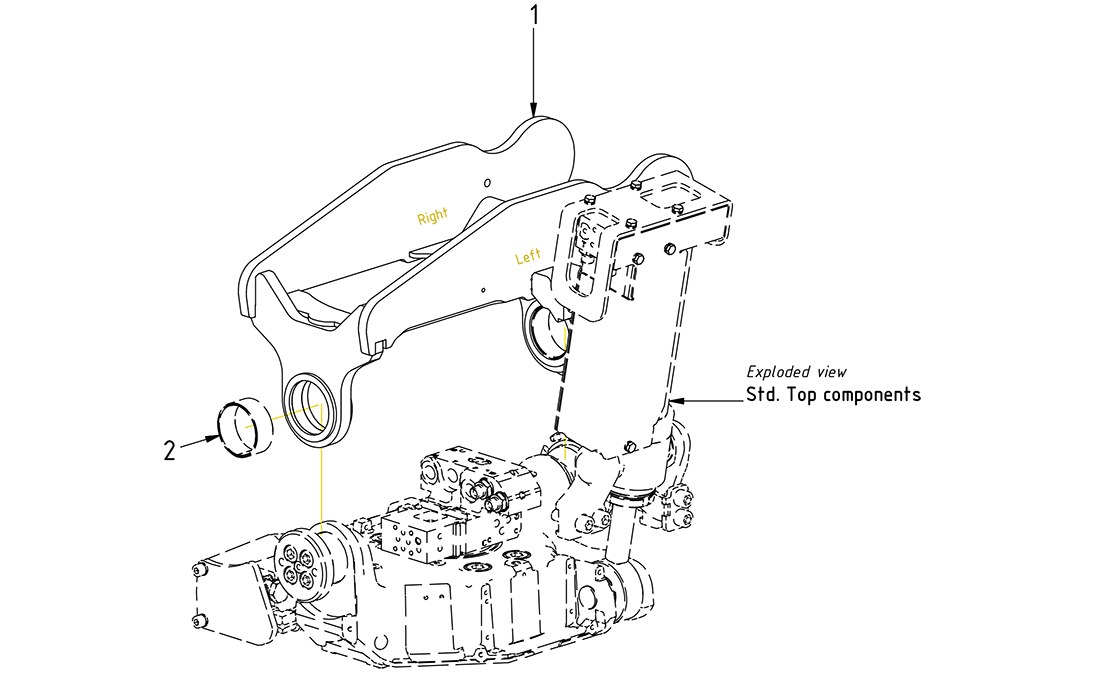 1

Right

Left

Exploded view
Std. Top components

2