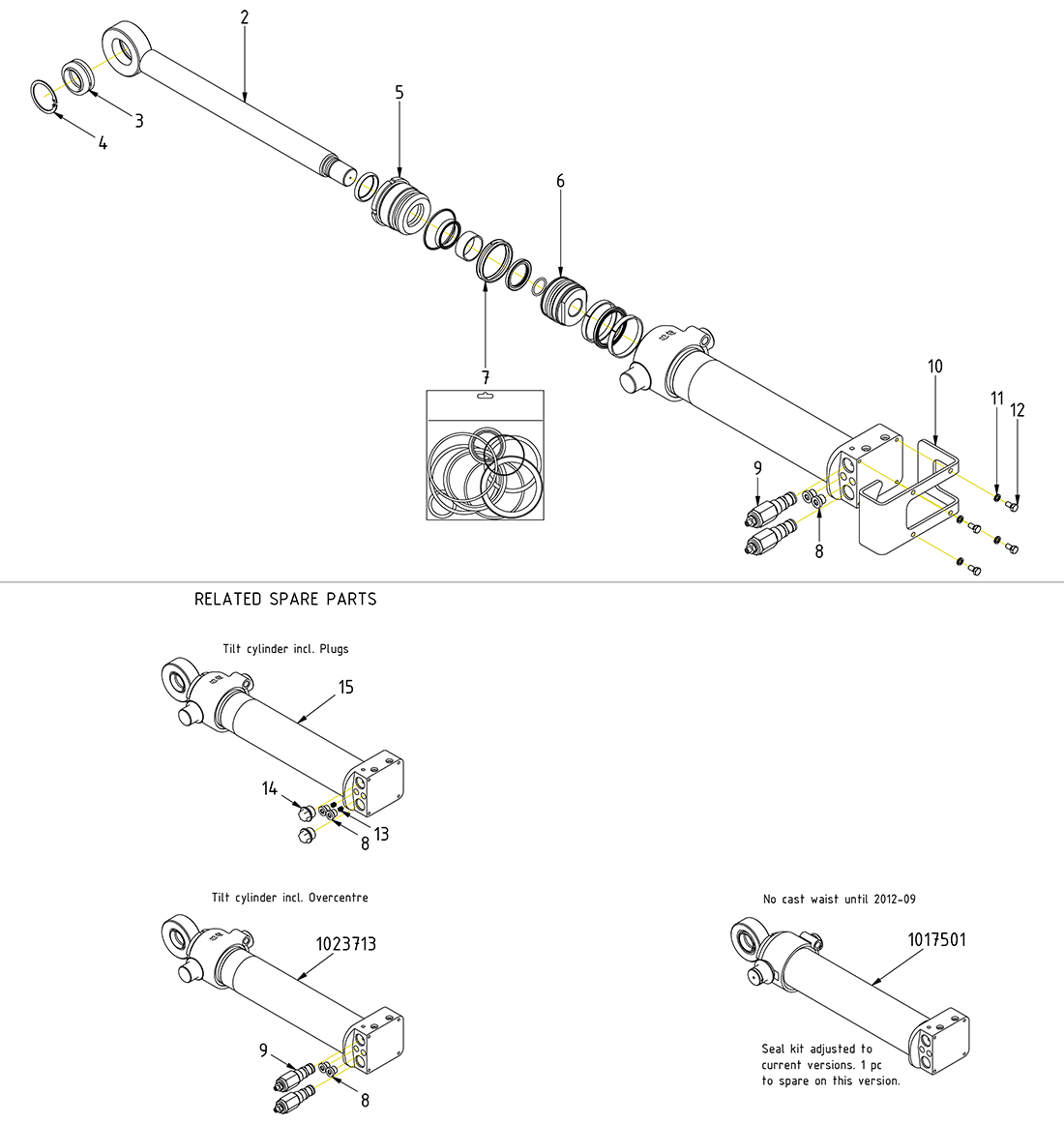 2
3
4
5
6
7
10
11
12
9
8

RELATED SPARE PARTS

Tilt cylinder incl. Plugs
15
14
13
8

Tilt cylinder incl. Overcentre
1023713
9
8

No cast waist until 2012-09
1017501
Seal kit adjusted to current versions. 1 pc to spare on this version.