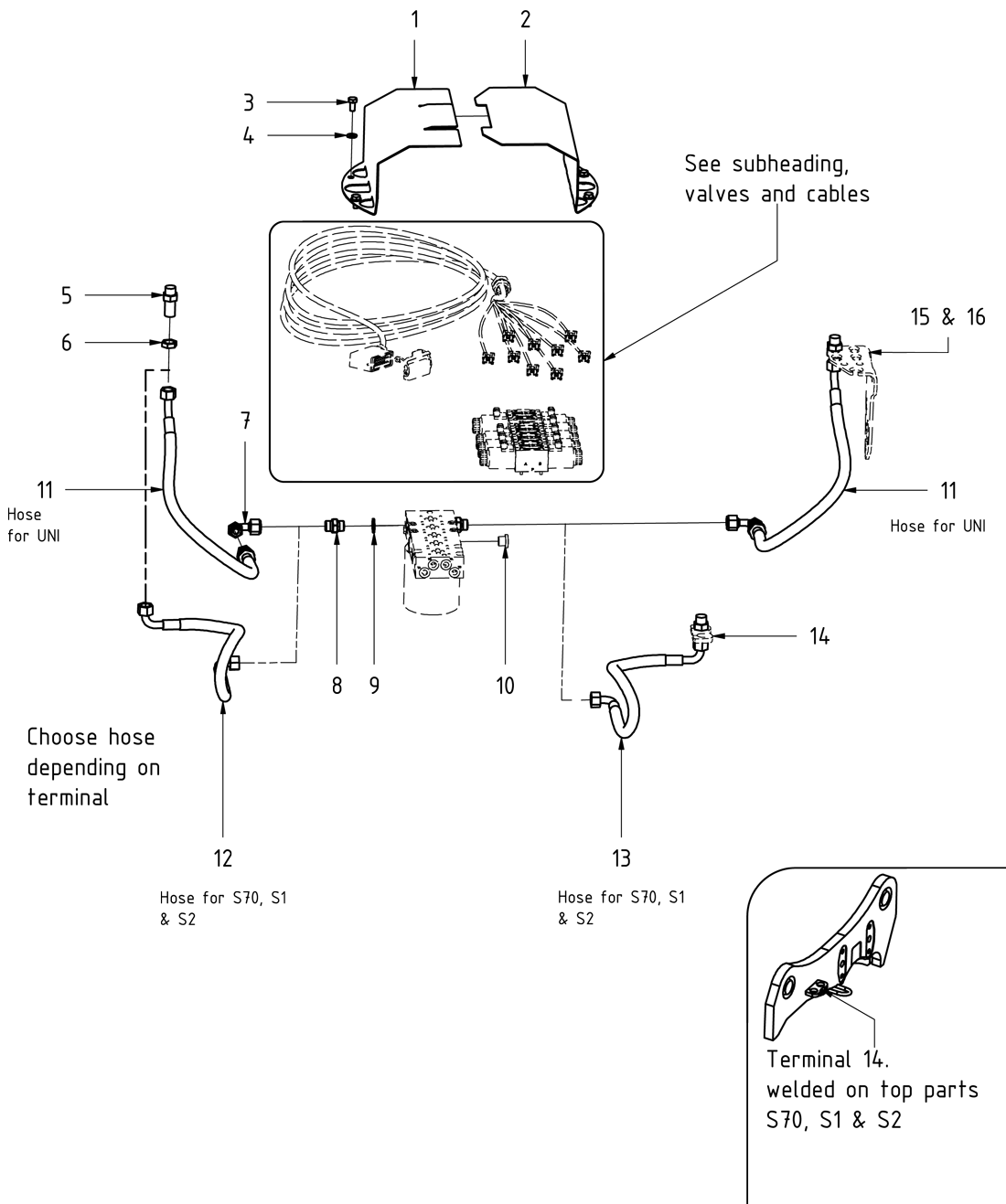 1
2
3
4
See subheading, valves and cables
5
6
15 & 16
7
11
Hose for UNI
11
Hose for UNI
14
8
9
10
Choose hose depending on terminal
12
Hose for S70, S1 & S2
13
Hose for S70, S1 & S2
Terminal 14. welded on top parts S70, S1 & S2