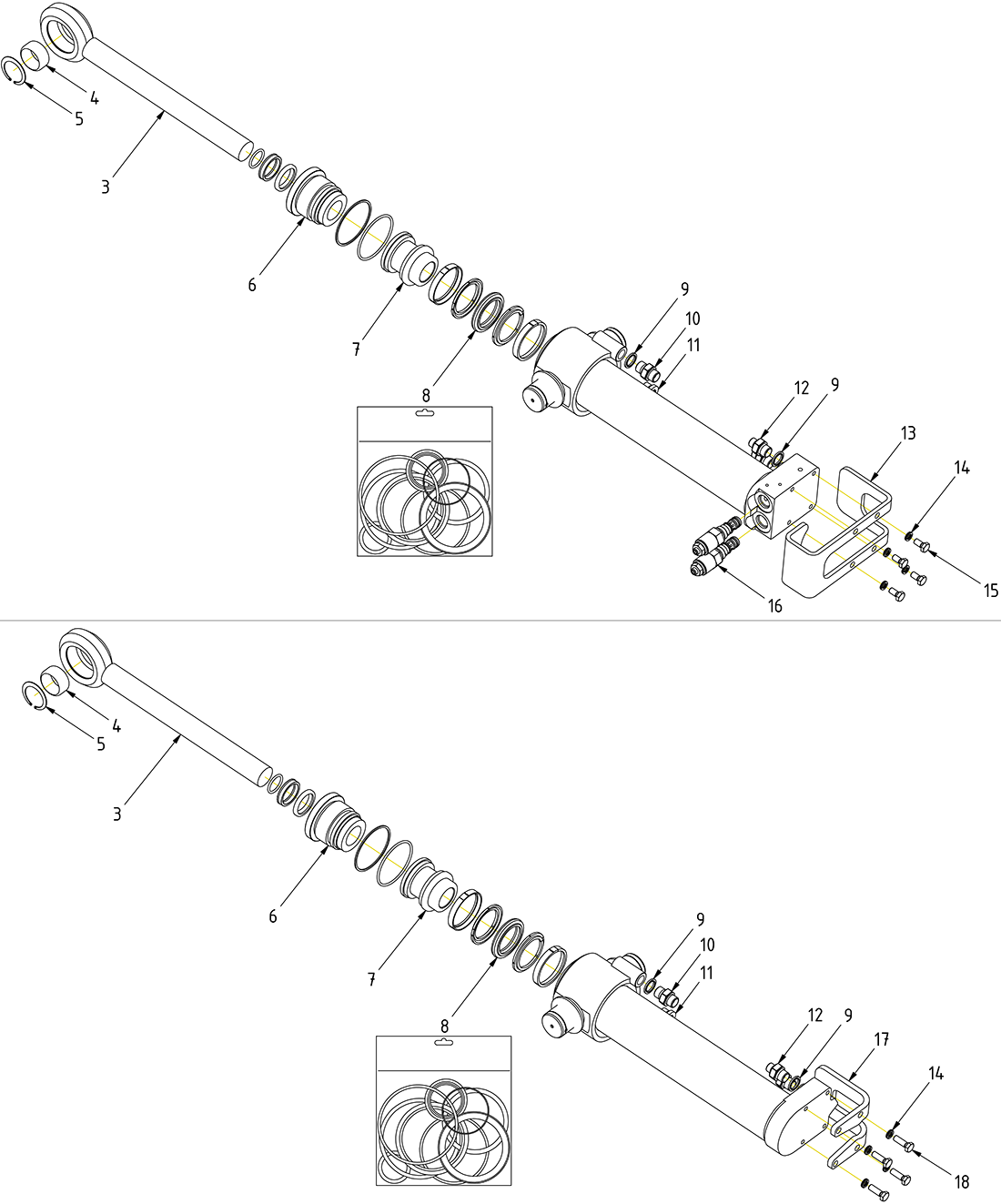 4
5
3
6
7
8
9
10
11
12
9
13
14
15
16

4
5
3
6
7
8
9
10
11
12
9
17
14
18