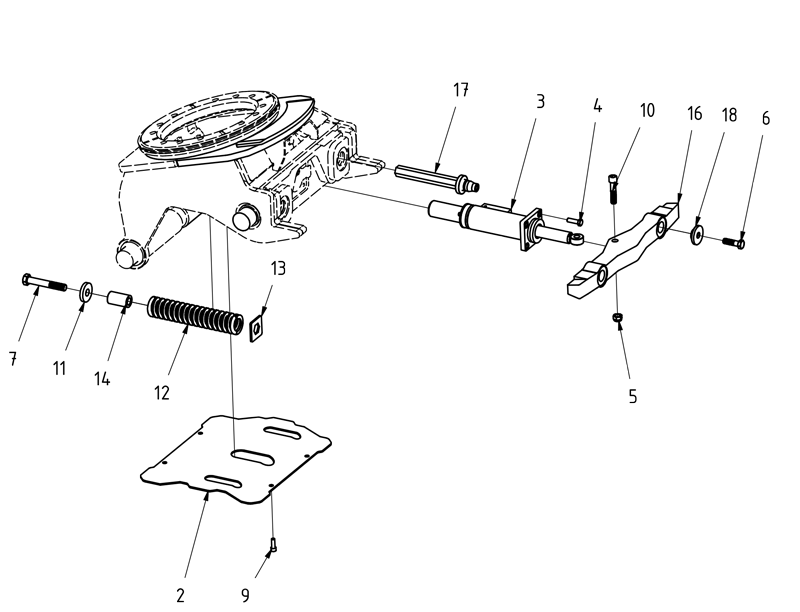 17
3
4
10
16
18
6
13
7
11
14
12
5
2
9