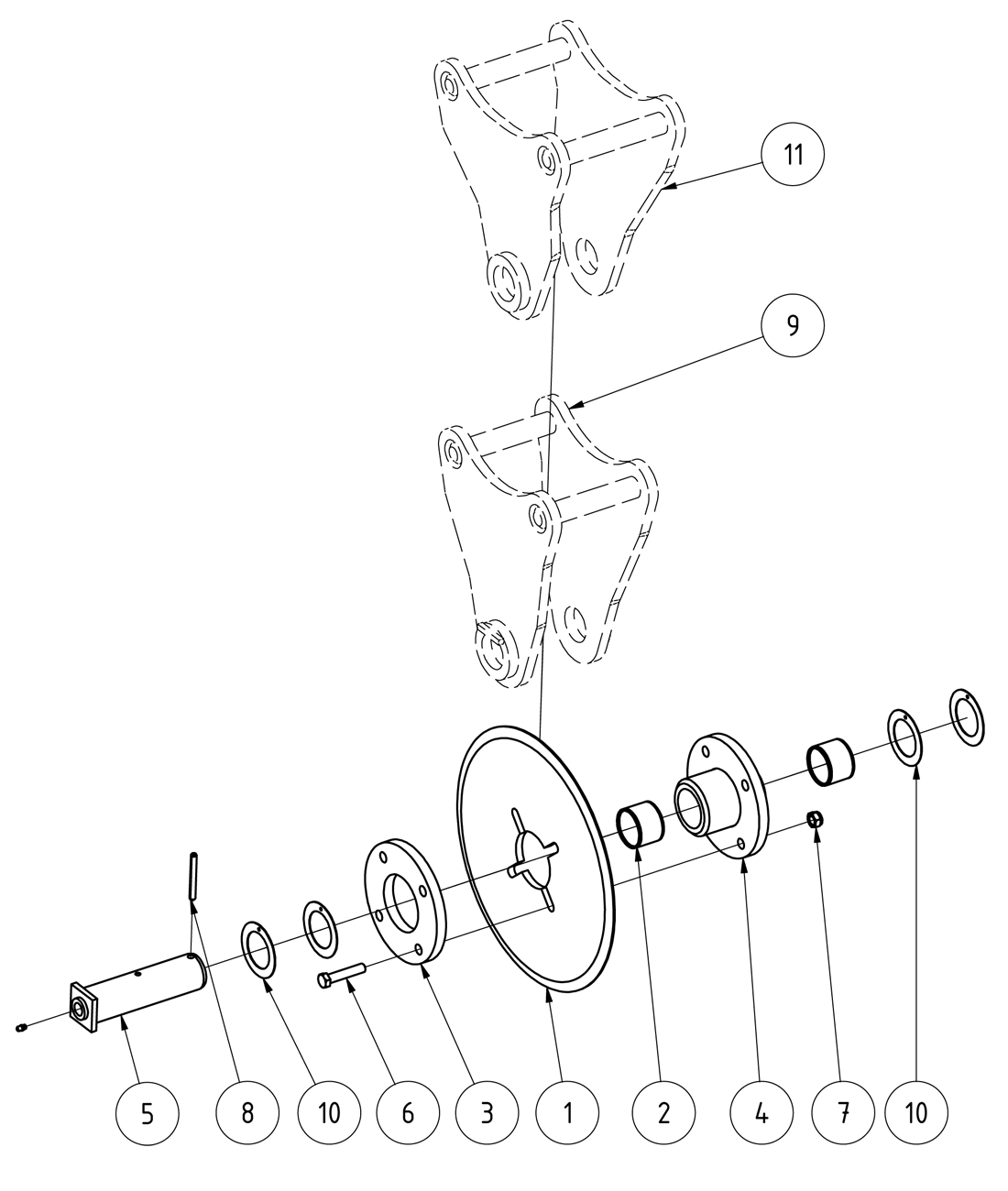 11

9

5 8 10 6 3 1 2 4 7 10