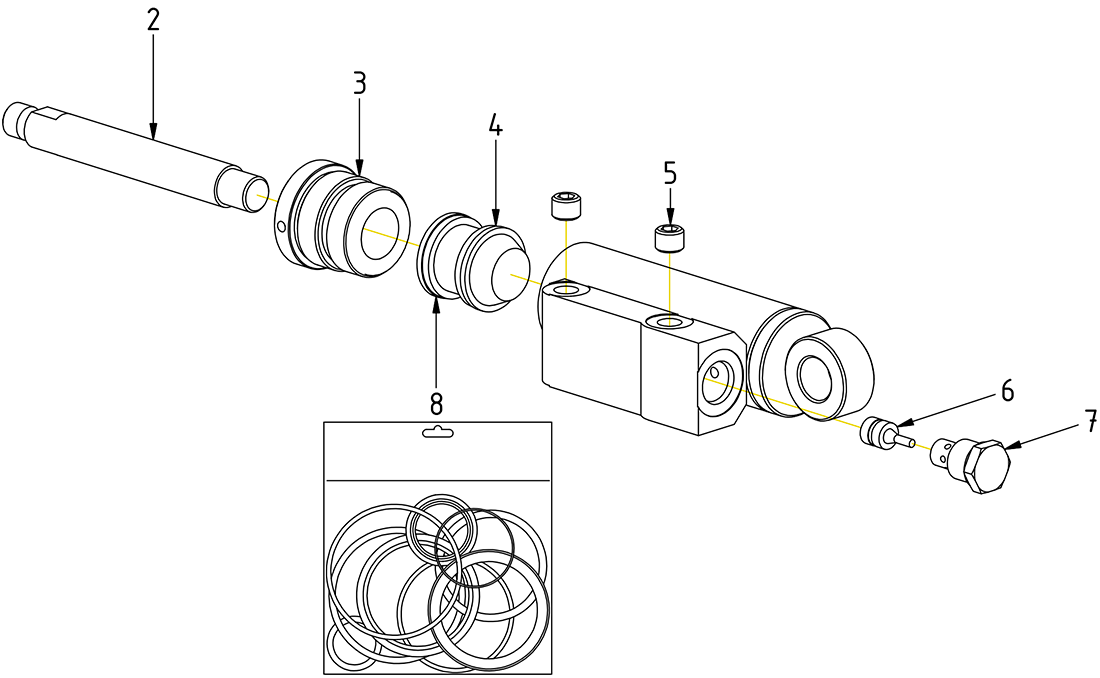 2

3

4

5

8

6

7