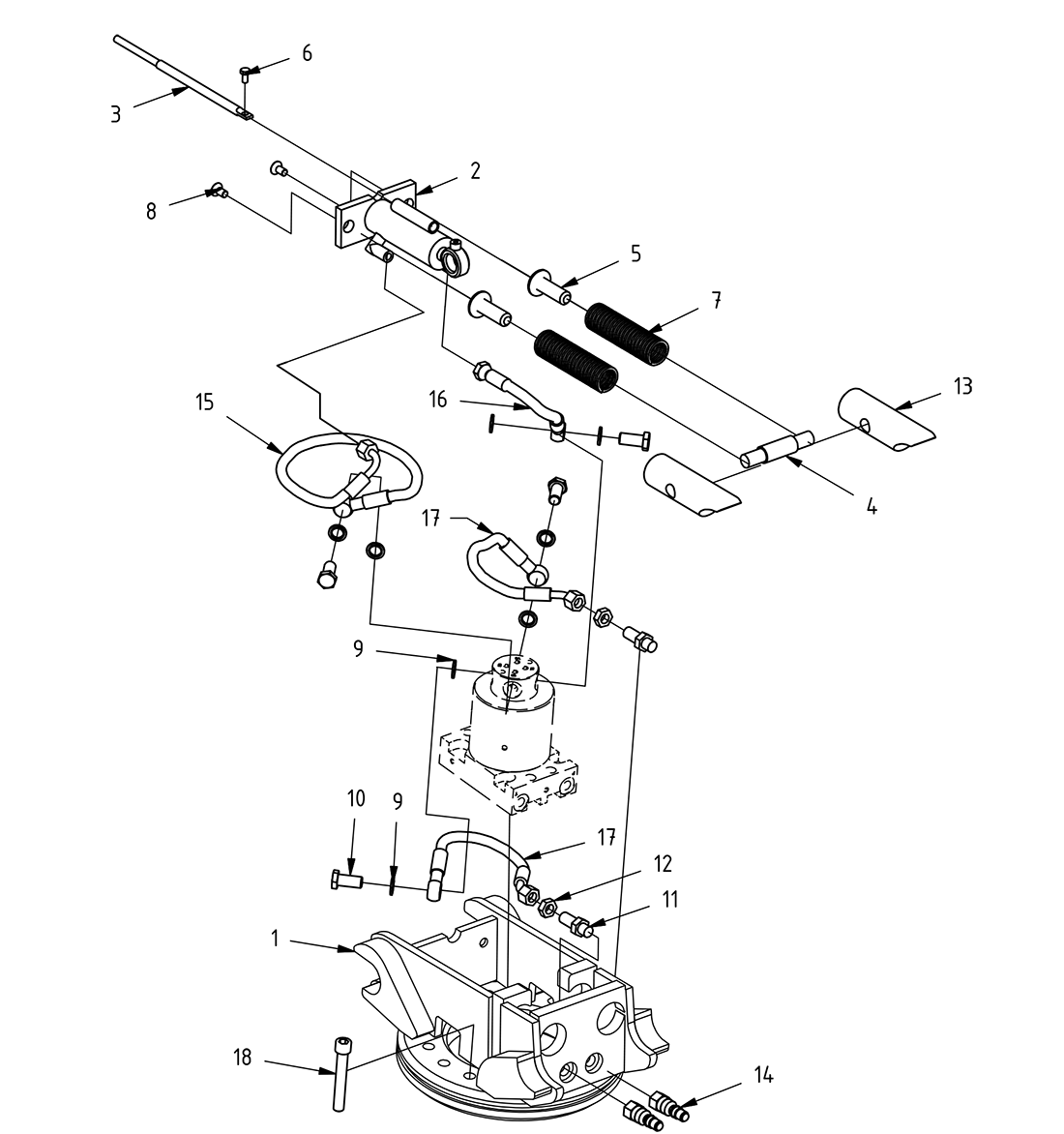 6
3
2
8
5
7
13
15
16
4
17
9
10
9
17
12
11
1
18
14