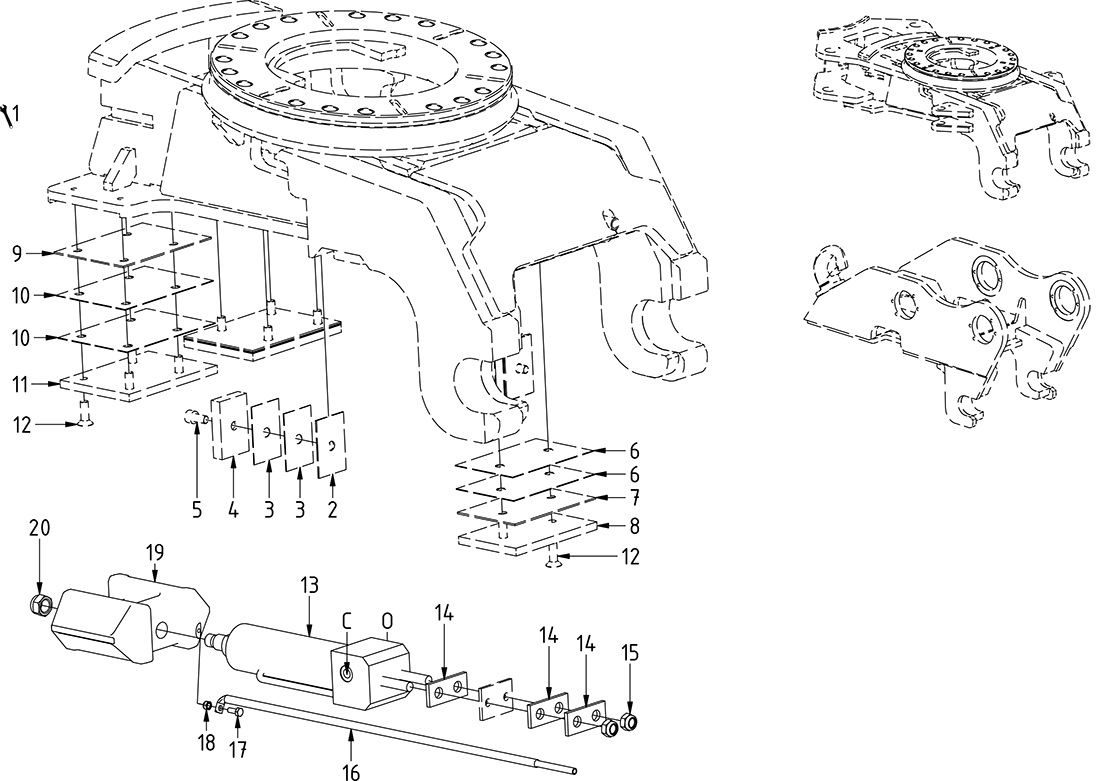 1
9
10
10
11
12
5
4
3
3
2
6
6
7
8
12
20
19
13
C
O
14
14
14
15
18
17
16