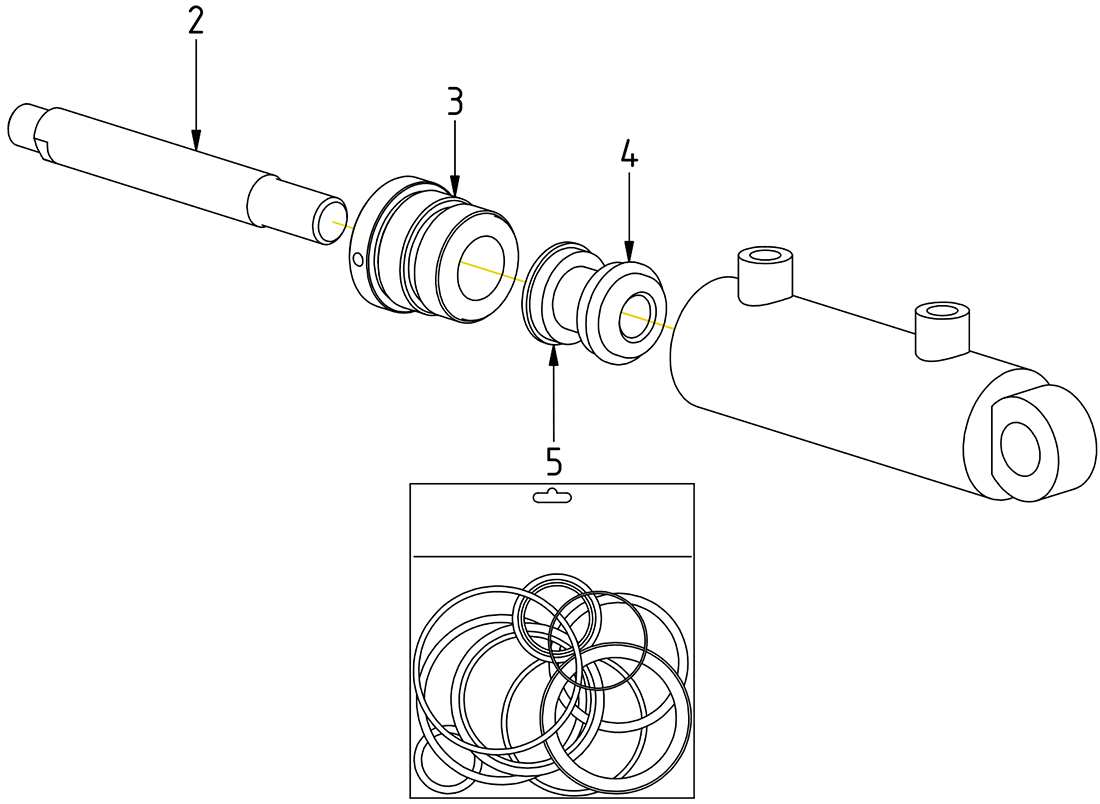 2
3
4
5