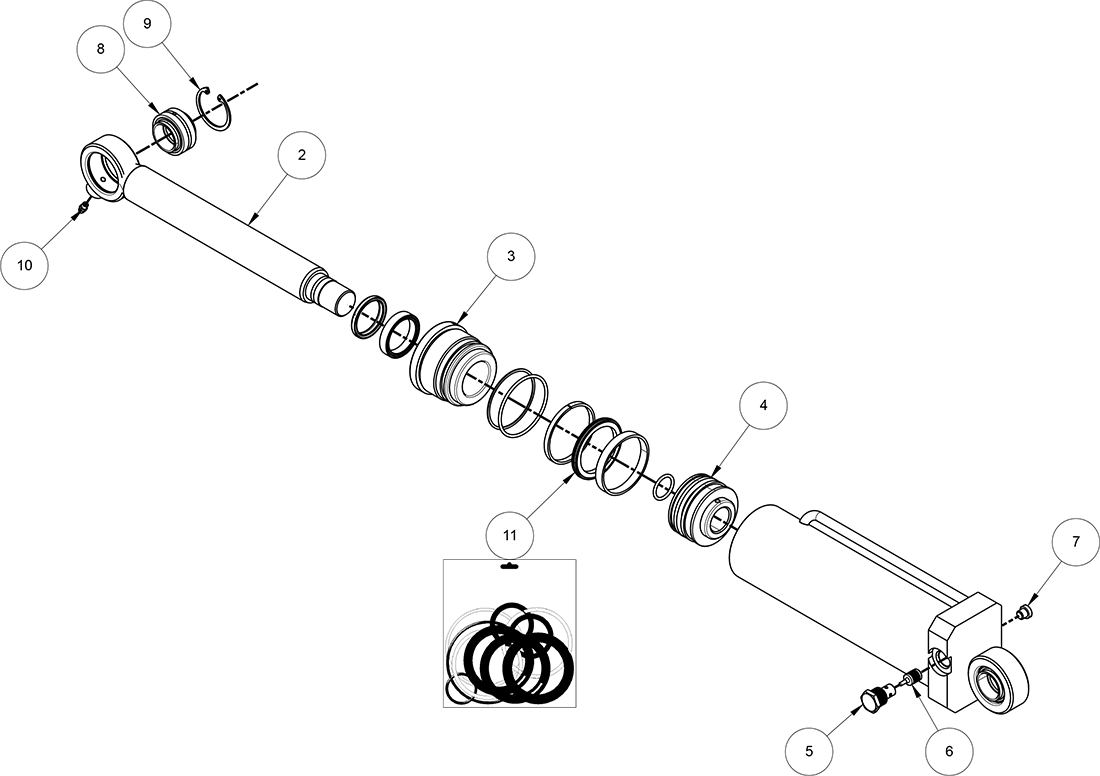 9
8
2
10
3
4
11
7
5
6