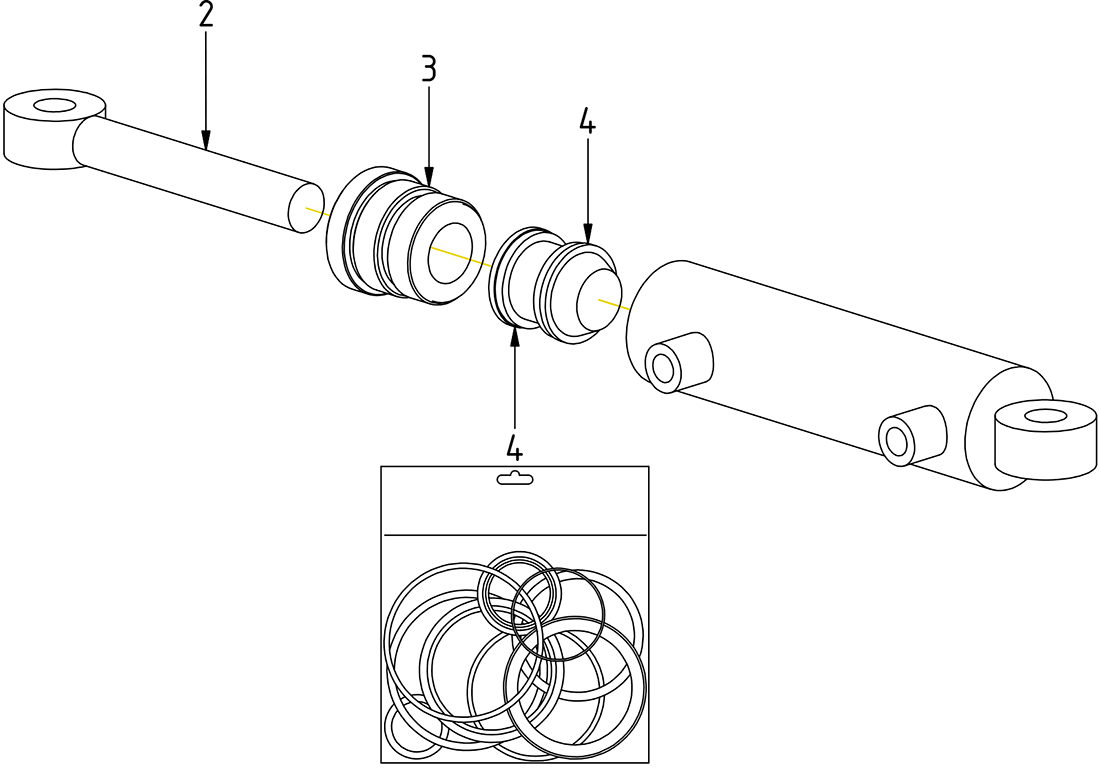 2
3
4
4