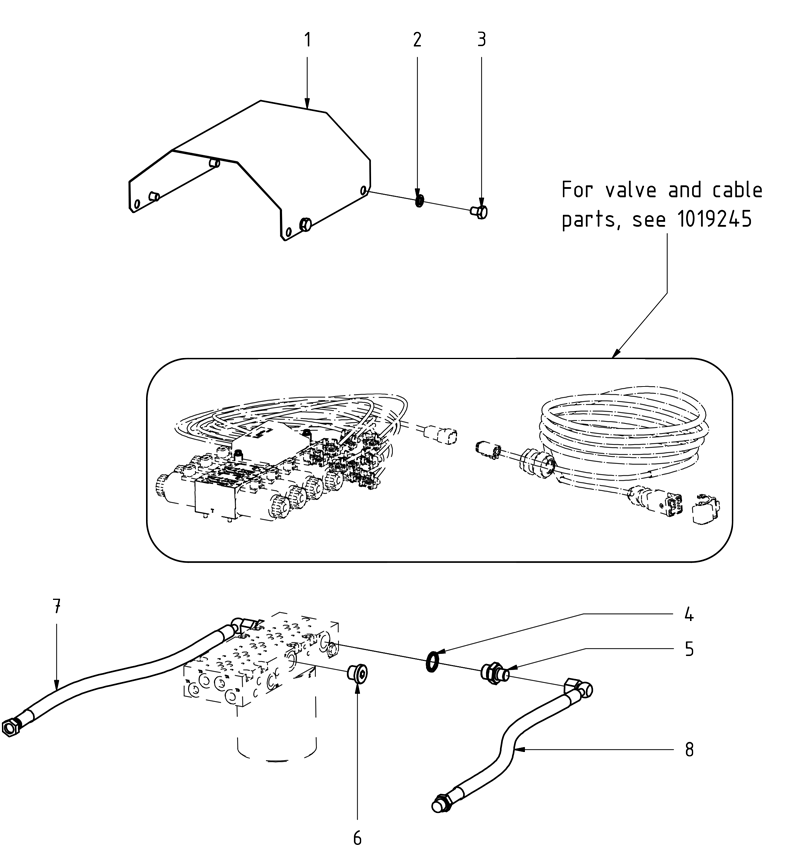 1
2
3
For valve and cable parts, see 1019245
7
4
5
8
6