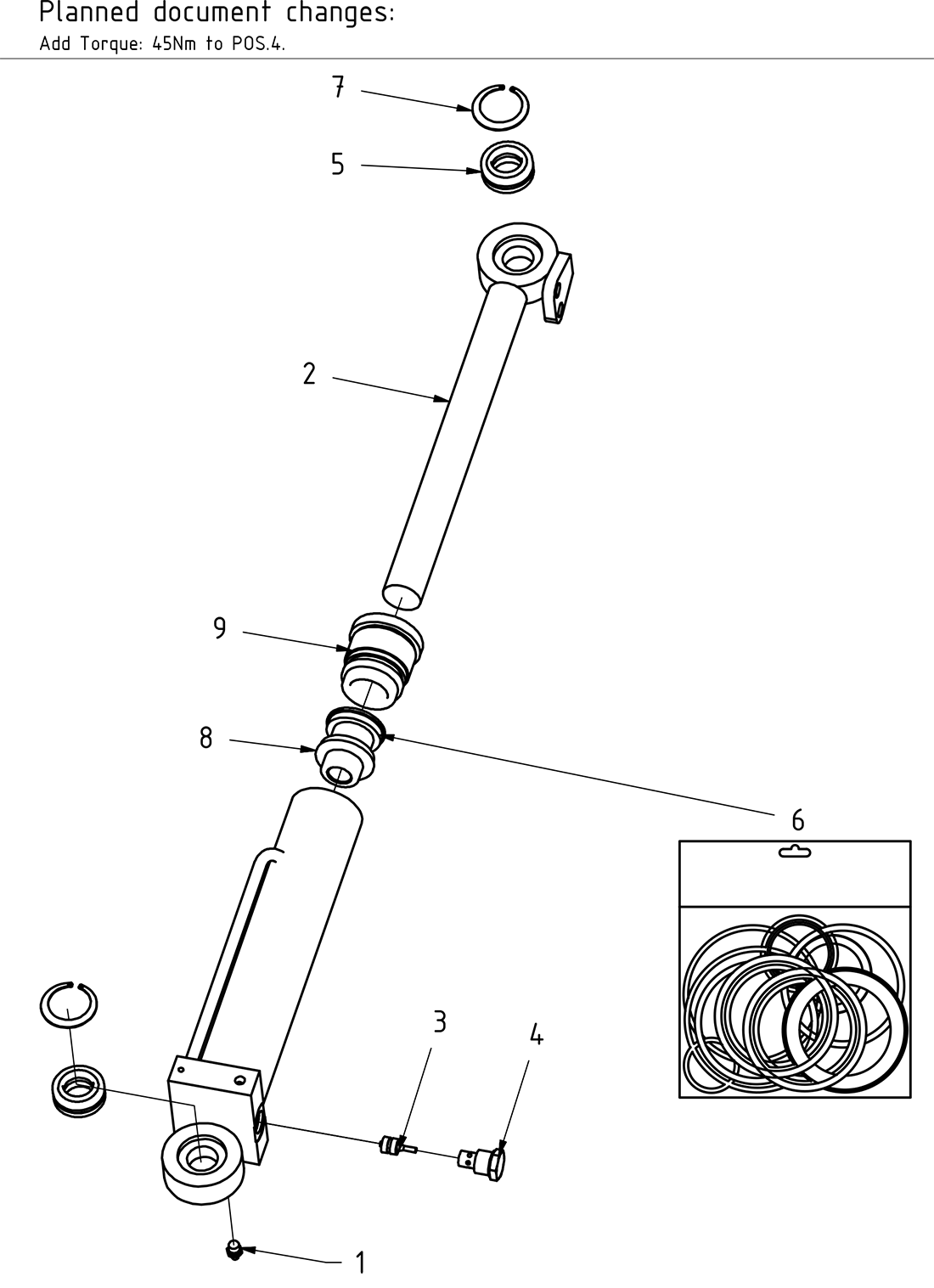 Planned document changes:
Add Torque: 45Nm to POS.4.

7
5
2
9
8
6
3
4
1