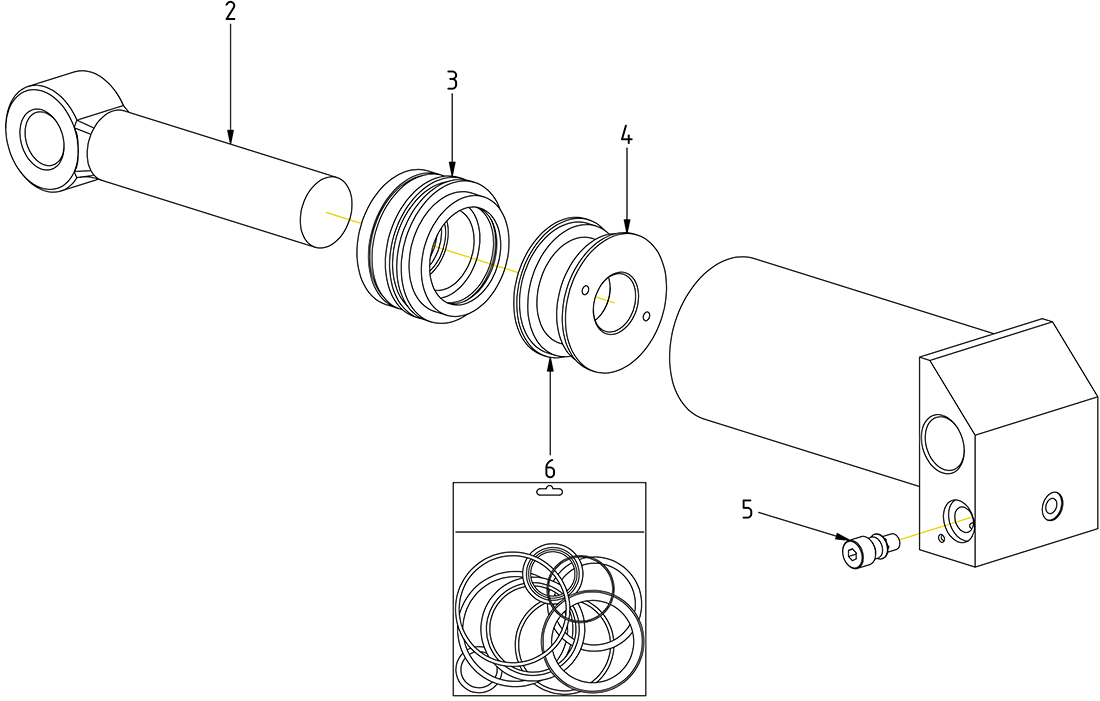 2
3
4
6
5