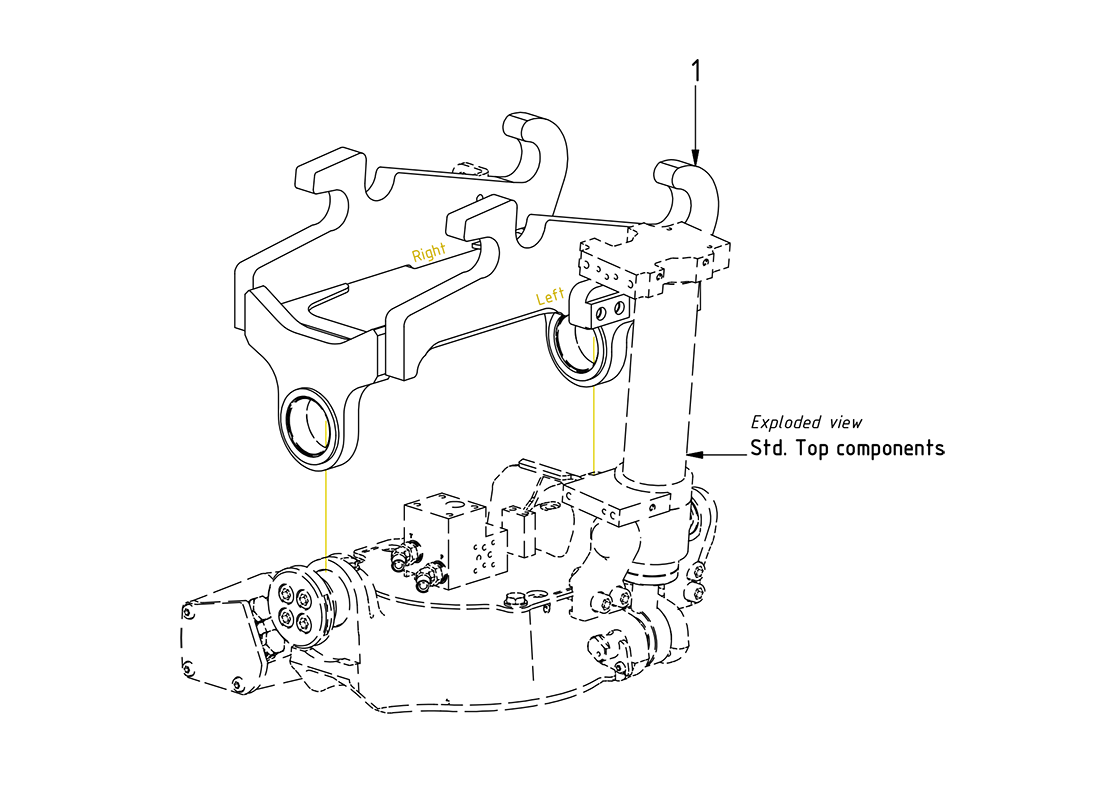 1

Right

Left

Exploded view
Std. Top components