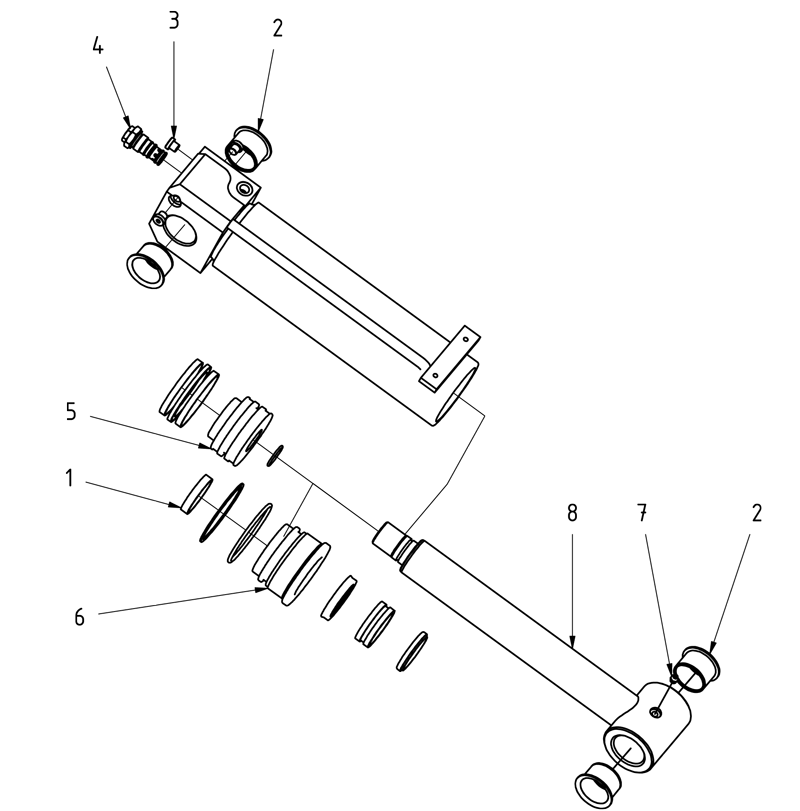 4
3
2
5
1
6
8
7
2