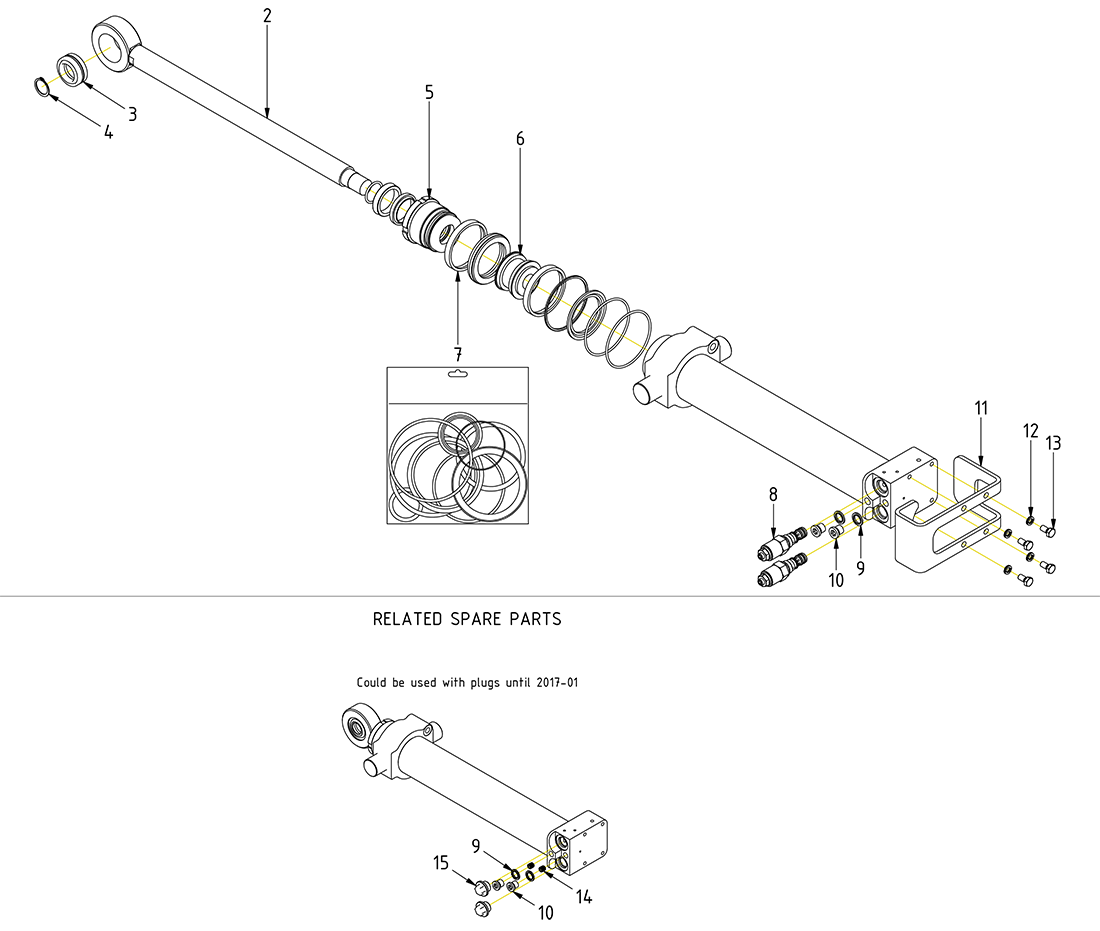 2
3
4
5
6
7
11
12
13
8
10
9

RELATED SPARE PARTS

Could be used with plugs until 2017-01

9
15
14
10