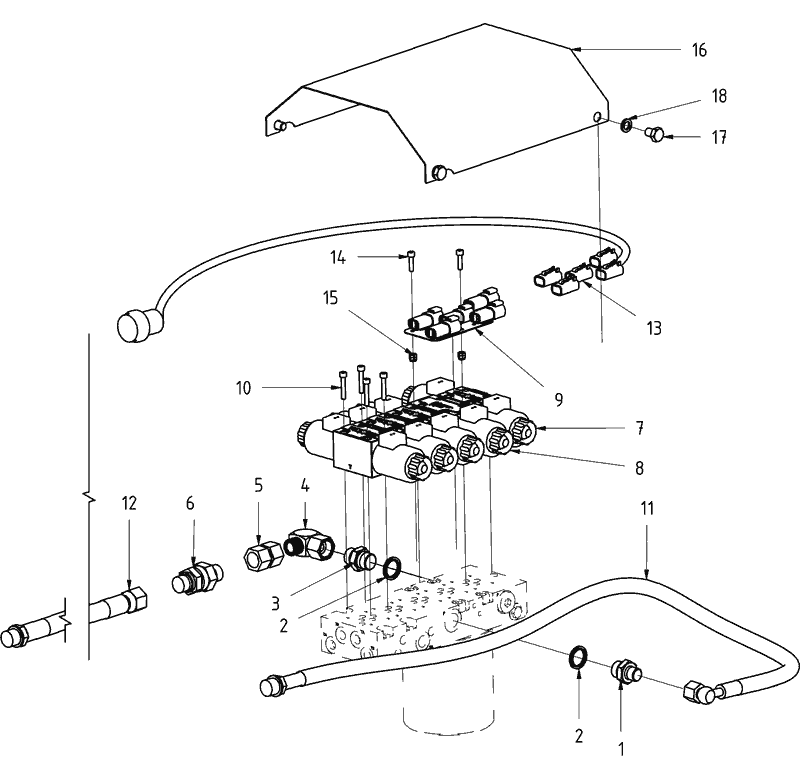 16
18
17
14
15
13
9
10
7
8
12
6
5
4
11
3
2
2
1