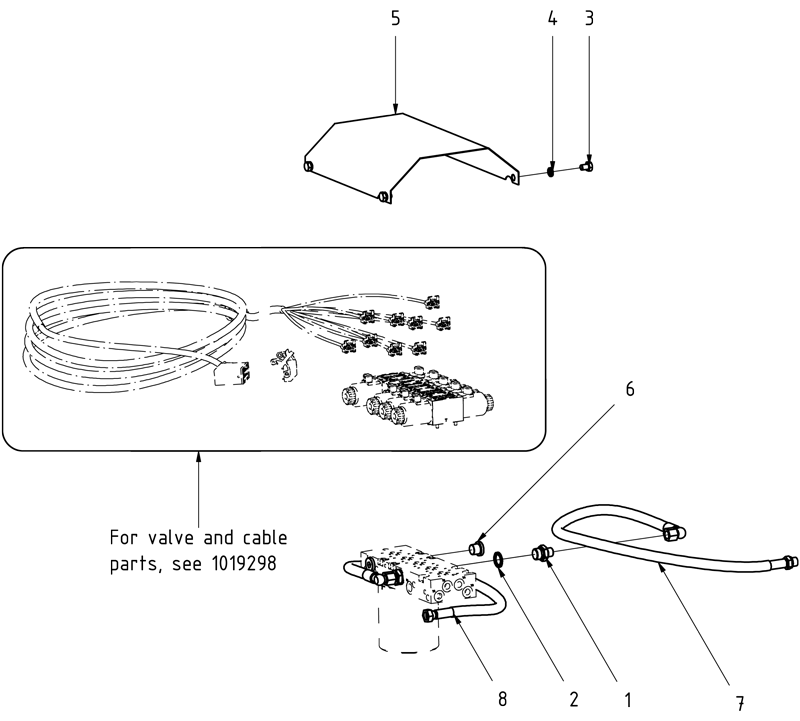 5

4

3

6

For valve and cable parts, see 1019298

8

2

1

7