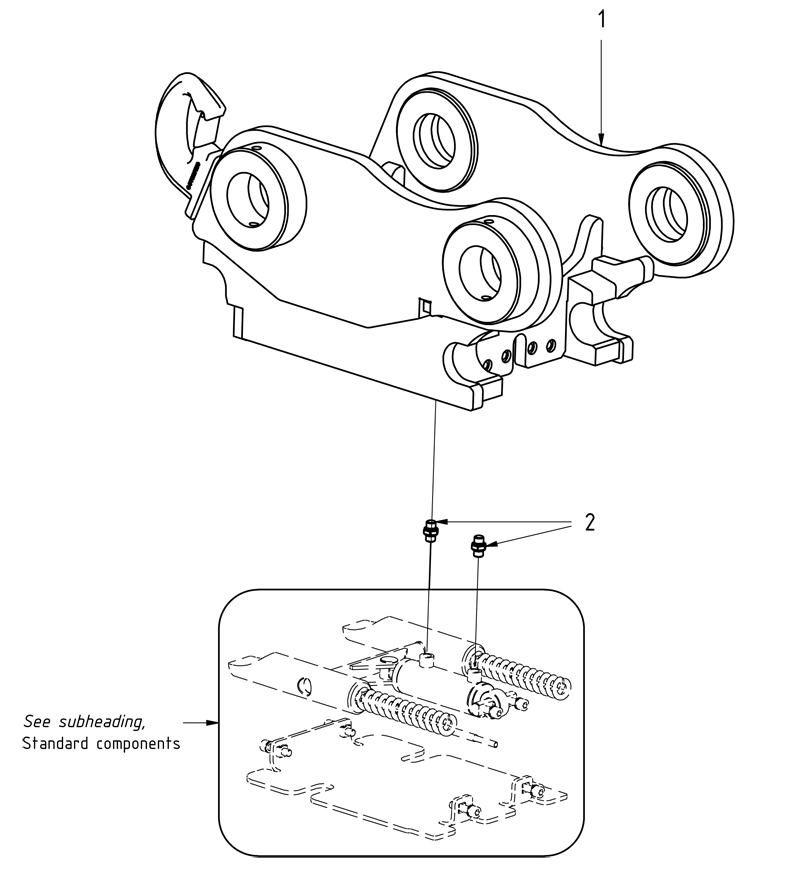 1

2

See subheading,
Standard components